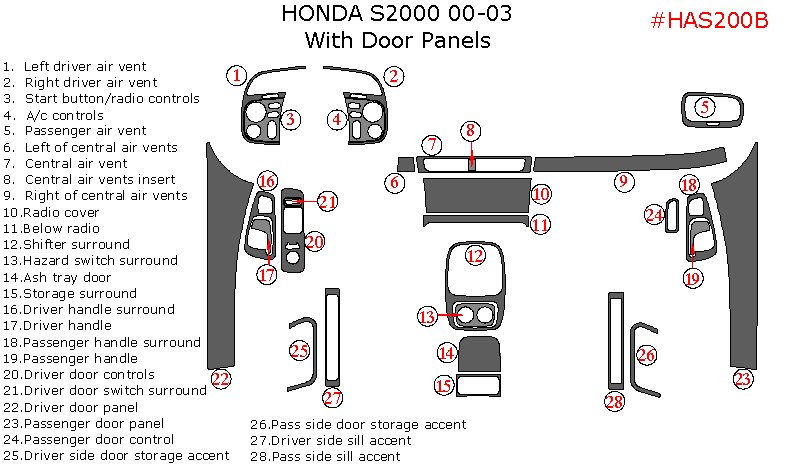 HONDA S2000 00-03
With Door Panels

#HAS200B

1. Left driver air vent
2. Right driver air vent
3. Start button/radio controls
4. A/c controls
5. Passenger air vent
6. Left of central air vents
7. Central air vent
8. Central air vents insert
9. Right of central air vents
10.Radio cover
11.Below radio
12.Shifter surround
13.Hazard switch surround
14.Ash tray door
15.Storage surround
16.Driver handle surround
17.Driver handle
18.Passenger handle surround
19.Passenger handle
20.Driver door controls
21.Driver door switch surround
22.Driver door panel
23.Passenger door panel
24.Passenger door control
25.Driver side door storage accent
26.Pass side door storage accent
27.Driver side sill accent
28.Pass side sill accent

1 2 3 4 5 6 7 8 9 10 11 12 13 14 15 16 17 18 19 20 21 22 23 24 25 26 27 28