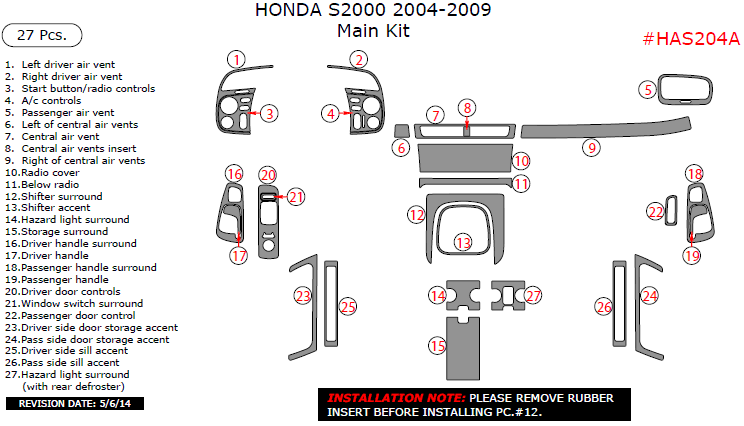 HONDA S2000 2004-2009
Main Kit

27 Pcs.

#HAS204A

1. Left driver air vent
2. Right driver air vent
3. Start button/radio controls
4. A/c controls
5. Passenger air vent
6. Left of central air vents
7. Central air vent
8. Central air vents insert
9. Right of central air vents
10.Radio cover
11.Below radio
12.Shifter surround
13.Shifter accent
14.Hazard light surround
15.Storage surround
16.Driver handle surround
17.Driver handle
18.Passenger handle surround
19.Passenger handle
20.Driver door controls
21.Window switch surround
22.Passenger door control
23.Driver side door storage accent
24.Pass side door storage accent
25.Driver side sill accent
26.Pass side sill accent
27.Hazard light surround (with rear defroster)

REVISION DATE: 5/6/14

1 2 3 4 5 6 7 8 9 10 11 12 13 14 15 16 17 18 19 20 21 22 23 24 25 26 27

INSTALLATION NOTE: PLEASE REMOVE RUBBER INSERT BEFORE INSTALLING PC.#12.