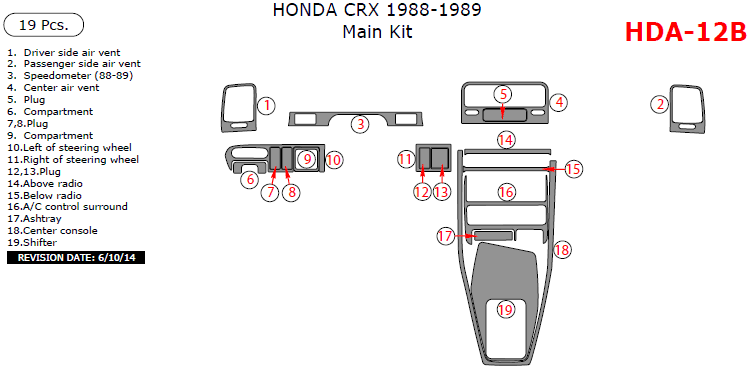 19 Pcs.

HONDA CRX 1988-1989
Main Kit

HDA-12B

1. Driver side air vent
2. Passenger side air vent
3. Speedometer (88-89)
4. Center air vent
5. Plug
6. Compartment
7,8.Plug
9. Compartment
10.Left of steering wheel
11.Right of steering wheel
12,13.Plug
14.Above radio
15.Below radio
16.A/C control surround
17.Ashtray
18.Center console
19.Shifter

REVISION DATE: 6/10/14

1
3
5
4
2
14
9
10
11
15
6
7
8
12
13
16
17
18
19