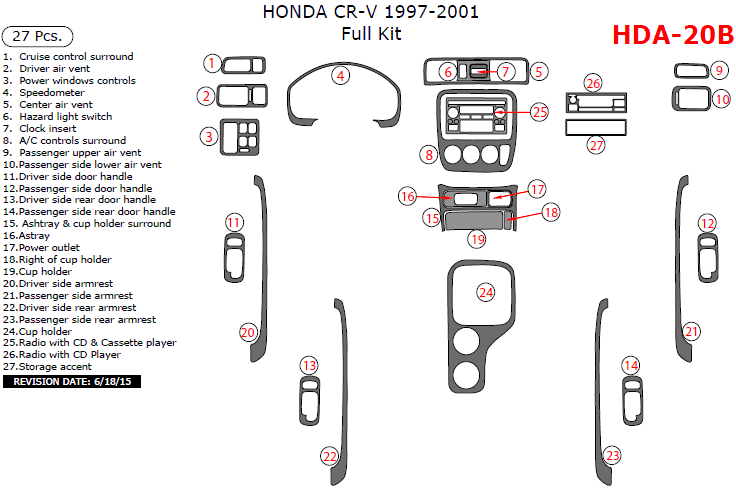 HONDA CR-V 1997-2001
Full Kit

HDA-20B

27 Pcs.

1. Cruise control surround
2. Driver air vent
3. Power windows controls
4. Speedometer
5. Center air vent
6. Hazard light switch
7. Clock insert
8. A/C controls surround
9. Passenger upper air vent
10.Passenger side lower air vent
11.Driver side door handle
12.Passenger side door handle
13.Driver side rear door handle
14.Passenger side rear door handle
15. Ashtray & cup holder surround
16.Astray
17.Power outlet
18.Right of cup holder
19.Cup holder
20.Driver side armrest
21.Passenger side armrest
22.Driver side rear armrest
23.Passenger side rear armrest
24.Cup holder
25.Radio with CD & Cassette player
26.Radio with CD Player
27.Storage accent

REVISION DATE: 6/18/15

1 2 3 4 6 7 5 26 9 10 25 8 27 16 17 15 18 19 11 12 24 20 21 13 14 22 23