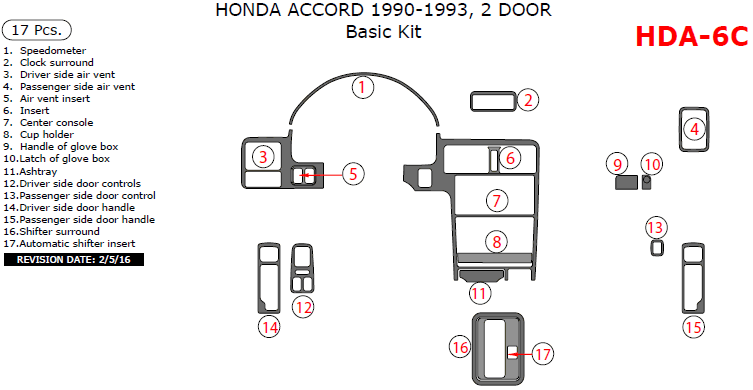 HONDA ACCORD 1990-1993, 2 DOOR
Basic Kit

HDA-6C

17 Pcs.

1. Speedometer
2. Clock surround
3. Driver side air vent
4. Passenger side air vent
5. Air vent insert
6. Insert
7. Center console
8. Cup holder
9. Handle of glove box
10.Latch of glove box
11.Ashtray
12.Driver side door controls
13.Passenger side door control
14.Driver side door handle
15.Passenger side door handle
16.Shifter surround
17.Automatic shifter insert

REVISION DATE: 2/5/16

1
2
3
4
5
6
7
8
9
10
11
12
13
14
15
16
17