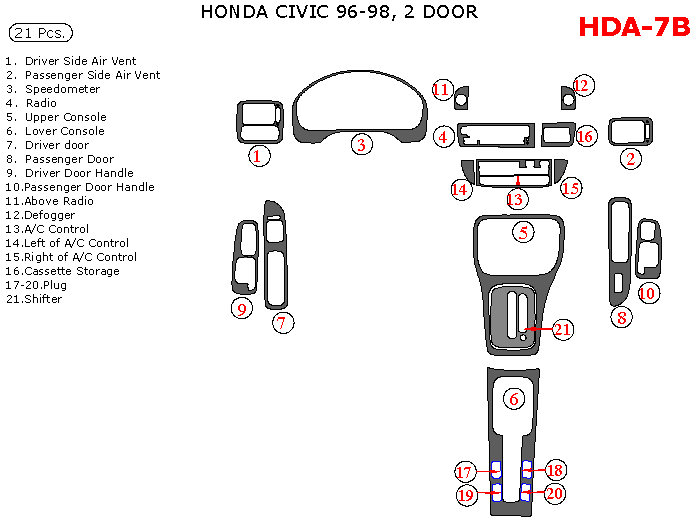 HONDA CIVIC 96-98, 2 DOOR

HDA-7B

21 Pcs.

1. Driver Side Air Vent
2. Passenger Side Air Vent
3. Speedometer
4. Radio
5. Upper Console
6. Lover Console
7. Driver door
8. Passenger Door
9. Driver Door Handle
10.Passenger Door Handle
11.Above Radio
12.Defogger
13.A/C Control
14.Left of A/C Control
15.Right of A/C Control
16.Cassette Storage
17-20.Plug
21.Shifter

11
12
1
3
4
16
2
14
13
15
5
9
7
8
10
21
6
17
18
19
20