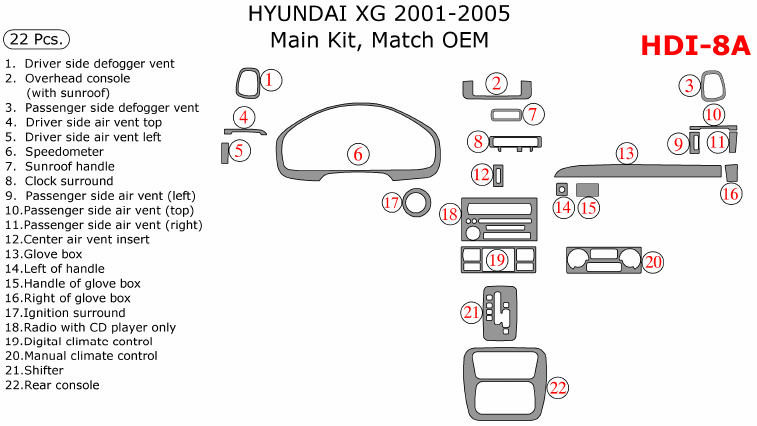 HYUNDAI XG 2001-2005
Main Kit, Match OEM

HDI-8A

22 Pcs.

1. Driver side defogger vent
2. Overhead console (with sunroof)
3. Passenger side defogger vent
4. Driver side air vent top
5. Driver side air vent left
6. Speedometer
7. Sunroof handle
8. Clock surround
9. Passenger side air vent (left)
10.Passenger side air vent (top)
11.Passenger side air vent (right)
12.Center air vent insert
13.Glove box
14.Left of handle
15.Handle of glove box
16.Right of glove box
17.Ignition surround
18.Radio with CD player only
19.Digital climate control
20.Manual climate control
21.Shifter
22.Rear console

1
2
3
4
5
6
7
8
9
10
11
12
13
14
15
16
17
18
19
20
21
22