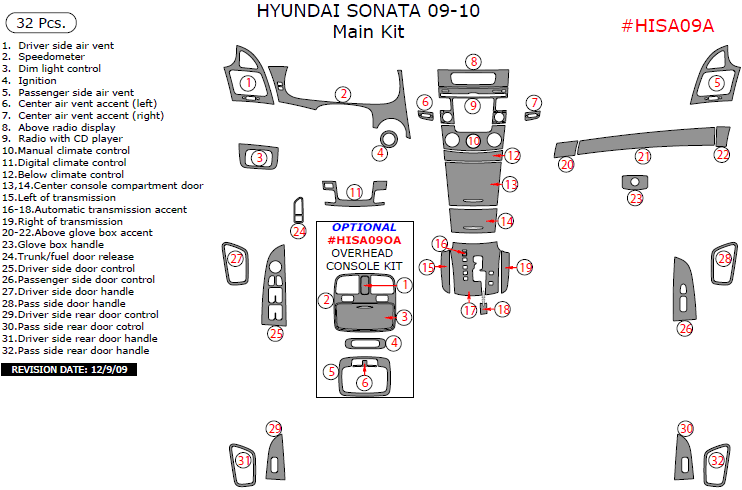 32 Pcs.

HYUNDAI SONATA 09-10
Main Kit

#HISA09A

1. Driver side air vent
2. Speedometer
3. Dim light control
4. Ignition
5. Passenger side air vent
6. Center air vent accent (left)
7. Center air vent accent (right)
8. Above radio display
9. Radio with CD player
10.Manual climate control
11.Digital climate control
12.Below climate control
13,14.Center console compartment door
15.Left of transmission
16-18.Automatic transmission accent
19.Right of transmission
20-22.Above glove box accent
23.Glove box handle
24.Trunk/fuel door release
25.Driver side door control
26.Passenger side door control
27.Driver side door handle
28.Pass side door handle
29.Driver side rear door control
30.Pass side rear door cotrol
31.Driver side rear door handle
32.Pass side rear door handle

REVISION DATE: 12/9/09

1 2 3 4 5 6 7 8 9 10 11 12 13 14 15 16 17 18 19 20 21 22 23 24 25 26 27 28 29 30 31 32

OPTIONAL
#HISA09OA
OVERHEAD
CONSOLE KIT

1 2 3 4 5 6