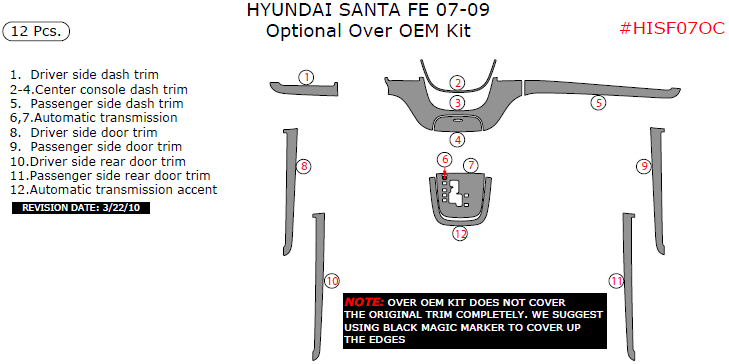 HYUNDAI SANTA FE 07-09
Optional Over OEM Kit

12 Pcs.

#HISF07OC

1. Driver side dash trim
2-4.Center console dash trim
5. Passenger side dash trim
6,7.Automatic transmission
8. Driver side door trim
9. Passenger side door trim
10.Driver side rear door trim
11.Passenger side rear door trim
12.Automatic transmission accent

REVISION DATE: 3/22/10

1
2
3
4
5
6
7
8
9
10
11
12

NOTE: OVER OEM KIT DOES NOT COVER THE ORIGINAL TRIM COMPLETELY. WE SUGGEST USING BLACK MAGIC MARKER TO COVER UP THE EDGES