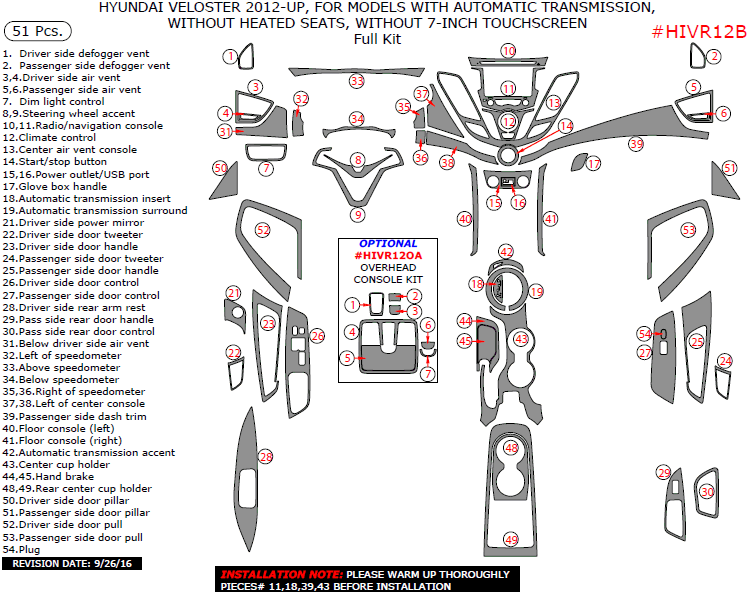 HYUNDAI VELOSTER 2012-UP, FOR MODELS WITH AUTOMATIC TRANSMISSION, WITHOUT HEATED SEATS, WITHOUT 7-INCH TOUCHSCREEN
Full Kit

51 Pcs.

#HIVR12B

1. Driver side defogger vent
2. Passenger side defogger vent
3,4.Driver side air vent
5,6.Passenger side air vent
7. Dim light control
8,9.Steering wheel accent
10,11.Radio/navigation console
12.Climate control
13.Center air vent console
14.Start/stop button
15,16.Power outlet/USB port
17.Glove box handle
18.Automatic transmission insert
19.Automatic transmission surround
21.Driver side power mirror
22.Driver side door tweeter
23.Driver side door handle
24.Passenger side door tweeter
25.Passenger side door handle
26.Driver side door control
27.Passenger side door control
28.Driver side rear arm rest
29.Pass side rear door handle
30.Pass side rear door control
31.Below driver side air vent
32.Left of speedometer
33.Above speedometer
34.Below speedometer
35,36.Right of speedometer
37,38.Left of center console
39.Passenger side dash trim
40.Floor console (left)
41.Floor console (right)
42.Automatic transmission accent
43.Center cup holder
44,45.Hand brake
48,49.Rear center cup holder
50.Driver side door pillar
51.Passenger side door pillar
52.Driver side door pull
53.Passenger side door pull
54.Plug

REVISION DATE: 9/26/16

1 2 3 4 5 6 7 8 9 10 11 12 13 14 15 16 17 18 19 21 22 23 24 25 26 27 28 29 30 31 32 33 34 35 36 37 38 39 40 41 42 43 44 45 48 49 50 51 52 53 54

OPTIONAL
#HIVR12OA
OVERHEAD CONSOLE KIT
1 2 3 4 5 6 7

INSTALLATION NOTE: PLEASE WARM UP THOROUGHLY PIECES# 11,18,39,43 BEFORE INSTALLATION