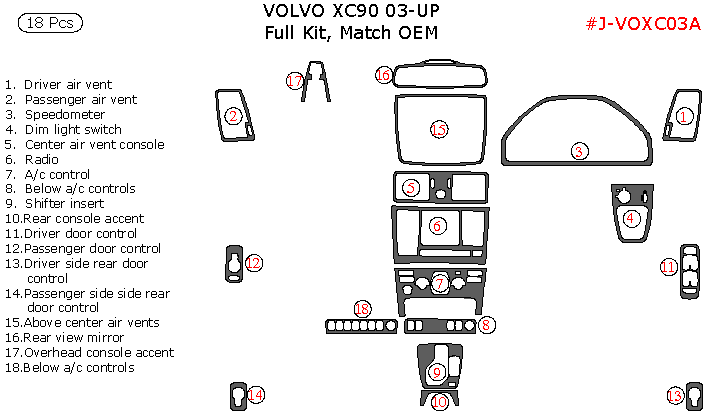 18 Pcs

VOLVO XC90 03-UP
Full Kit, Match OEM

#J-VOXC03A

1. Driver air vent
2. Passenger air vent
3. Speedometer
4. Dim light switch
5. Center air vent console
6. Radio
7. A/c control
8. Below a/c controls
9. Shifter insert
10.Rear console accent
11.Driver door control
12.Passenger door control
13.Driver side rear door control
14.Passenger side side rear door control
15.Above center air vents
16.Rear view mirror
17.Overhead console accent
18.Below a/c controls

17
16
2
15
3
1
5
4
6
12
11
7
18
8
9
14
10
13