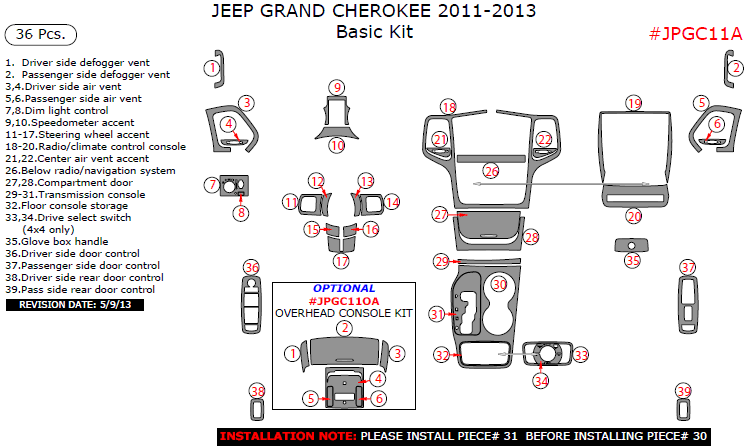 JEEP GRAND CHEROKEE 2011-2013
Basic Kit

36 Pcs.

#JPGC11A

1. Driver side defogger vent
2. Passenger side defogger vent
3,4.Driver side air vent
5,6.Passenger side air vent
7,8.Dim light control
9,10.Speedometer accent
11-17.Steering wheel accent
18-20.Radio/climate control console
21,22.Center air vent accent
26.Below radio/navigation system
27,28.Compartment door
29-31.Transmission console
32.Floor console storage
33,34.Drive select switch (4x4 only)
35.Glove box handle
36.Driver side door control
37.Passenger side door control
38.Driver side rear door control
39.Pass side rear door control

REVISION DATE: 5/9/13

1 2 3 4 5 6 7 8 9 10 11 12 13 14 15 16 17 18 19 20 21 22 26 27 28 29 30 31 32 33 34 35 36 37 38 39

OPTIONAL
#JPGC11OA
OVERHEAD CONSOLE KIT

1 2 3 4 5 6

INSTALLATION NOTE: PLEASE INSTALL PIECE# 31 BEFORE INSTALLING PIECE# 30