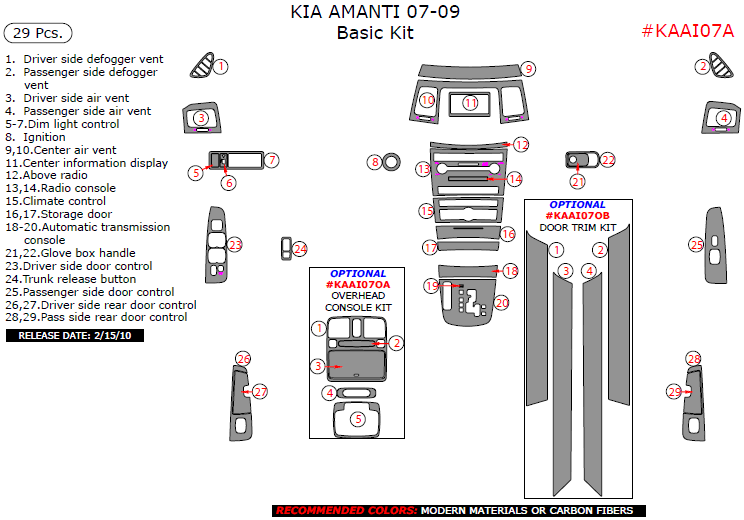 KIA AMANTI 07-09
Basic Kit

29 Pcs.

#KAAI07A

1. Driver side defogger vent
2. Passenger side defogger vent
3. Driver side air vent
4. Passenger side air vent
5-7.Dim light control
8. Ignition
9,10.Center air vent
11.Center information display
12.Above radio
13,14.Radio console
15.Climate control
16,17.Storage door
18-20.Automatic transmission console
21,22.Glove box handle
23.Driver side door control
24.Trunk release button
25.Passenger side door control
26,27.Driver side rear door control
28,29.Pass side rear door control

RELEASE DATE: 2/15/10

1 2 3 4 5 6 7 8 9 10 11 12 13 14 15 16 17 18 19 20 21 22 23 24 25 26 27 28 29

OPTIONAL
#KAAI07OA
OVERHEAD CONSOLE KIT

1 2 3 4 5

OPTIONAL
#KAAI07OB
DOOR TRIM KIT

1 2 3 4

RECOMMENDED COLORS: MODERN MATERIALS OR CARBON FIBERS