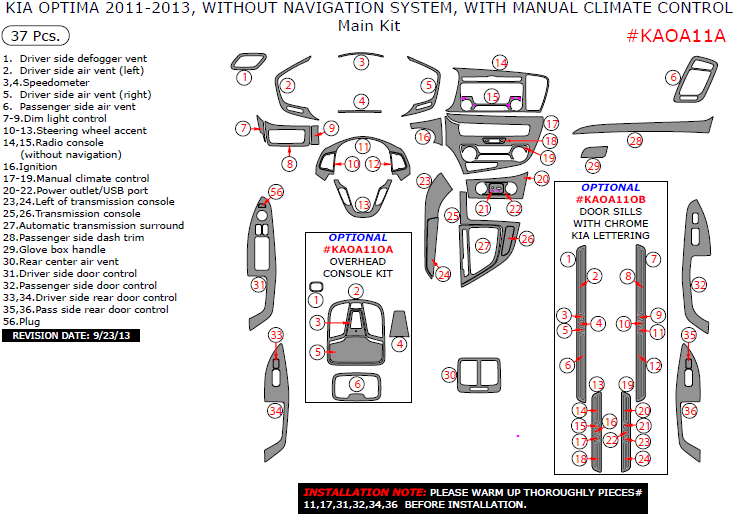 KIA OPTIMA 2011-2013, WITHOUT NAVIGATION SYSTEM, WITH MANUAL CLIMATE CONTROL
Main Kit

37 Pcs.

#KAOA11A

1. Driver side defogger vent
2. Driver side air vent (left)
3,4.Speedometer
5. Driver side air vent (right)
6. Passenger side air vent
7-9.Dim light control
10-13.Steering wheel accent
14,15.Radio console (without navigation)
16.Ignition
17-19.Manual climate control
20-22.Power outlet/USB port
23,24.Left of transmission console
25,26.Transmission console
27.Automatic transmission surround
28.Passenger side dash trim
29.Glove box handle
30.Rear center air vent
31.Driver side door control
32.Passenger side door control
33,34.Driver side rear door control
35,36.Pass side rear door control
56.Plug
REVISION DATE: 9/23/13

1 2 3 4 5 6 7 8 9 10 11 12 13 14 15 16 17 18 19 20 21 22 23 24 25 26 27 28 29 30 31 32 33 34 35 36 56

OPTIONAL
#KAOA11OA
OVERHEAD CONSOLE KIT
1 2 3 4 5 6

OPTIONAL
#KAOA11OB
DOOR SILLS WITH CHROME KIA LETTERING
1 2 3 4 5 6 7 8 9 10 11 12 13 14 15 16 17 18 19 20 21 22 23 24

INSTALLATION NOTE: PLEASE WARM UP THOROUGHLY PIECES# 11,17,31,32,34,36 BEFORE INSTALLATION.