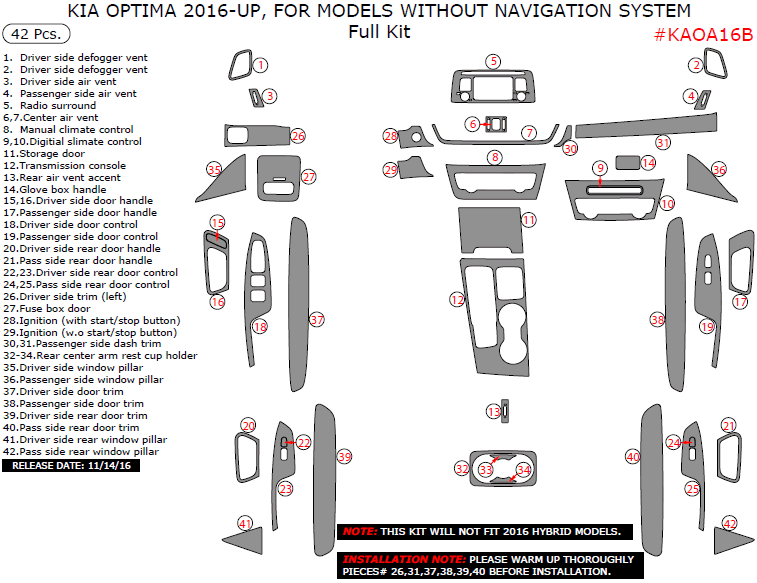 KIA OPTIMA 2016-UP, FOR MODELS WITHOUT NAVIGATION SYSTEM
Full Kit

42 Pcs.

#KAOA16B

1. Driver side defogger vent
2. Driver side defogger vent
3. Driver side air vent
4. Passenger side air vent
5. Radio surround
6,7.Center air vent
8. Manual climate control
9,10.Digitial slimate control
11.Storage door
12.Transmission console
13.Rear air vent accent
14.Glove box handle
15,16.Driver side door handle
17.Passenger side door handle
18.Driver side door control
19.Passenger side door control
20.Driver side rear door handle
21.Pass side rear door handle
22,23.Driver side rear door control
24,25.Pass side rear door control
26.Driver side trim (left)
27.Fuse box door
28.Ignition (with start/stop button)
29.Ignition (w.o start/stop button)
30,31.Passenger side dash trim
32-34.Rear center arm rest cup holder
35.Driver side window pillar
36.Passenger side window pillar
37.Driver side door trim
38.Passenger side door trim
39.Driver side rear door trim
40.Pass side rear door trim
41.Driver side rear window pillar
42.Pass side rear window pillar

RELEASE DATE: 11/14/16

1 2 3 4 5 6 7 8 9 10 11 12 13 14 15 16 17 18 19 20 21 22 23 24 25 26 27 28 29 30 31 32 33 34 35 36 37 38 39 40 41 42

NOTE: THIS KIT WILL NOT FIT 2016 HYBRID MODELS.

INSTALLATION NOTE: PLEASE WARM UP THOROUGHLY PIECES# 26,31,37,38,39,40 BEFORE INSTALLATION.