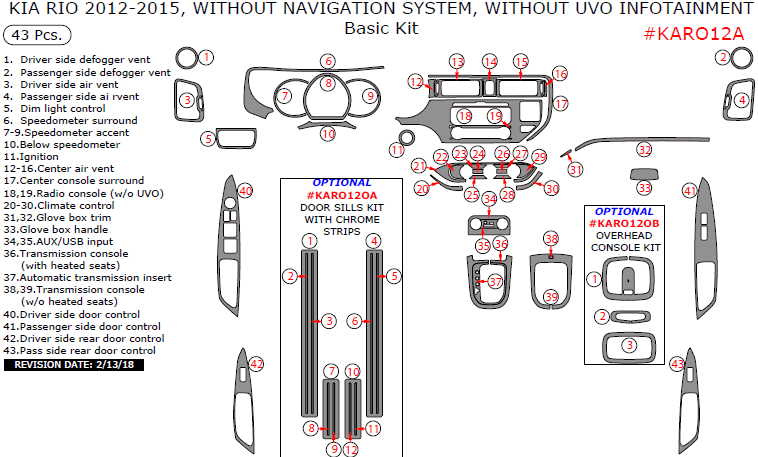 KIA RIO 2012-2015, WITHOUT NAVIGATION SYSTEM, WITHOUT UVO INFOTAINMENT
Basic Kit

43 Pcs.

#KARO12A

1. Driver side defogger vent
2. Passenger side defogger vent
3. Driver side air vent
4. Passenger side ai rvent
5. Dim light control
6. Speedometer surround
7-9.Speedometer accent
10.Below speedometer
11.Ignition
12-16.Center air vent
17.Center console surround
18,19.Radio console (w/o UVO)
20-30.Climate control
31,32.Glove box trim
33.Glove box handle
34,35.AUX/USB input
36.Transmission console (with heated seats)
37.Automatic transmission insert
38,39.Transmission console (w/o heated seats)
40.Driver side door control
41.Passenger side door control
42.Driver side rear door control
43.Pass side rear door control

REVISION DATE: 2/13/18

1 2 3 4 5 6 7 8 9 10 11 12 13 14 15 16 17 18 19 20 21 22 23 24 25 26 27 28 29 30 31 32 33 34 35 36 37 38 39 40 41 42 43

OPTIONAL
#KARO12OA
DOOR SILLS KIT WITH CHROME STRIPS

1 2 3 4 5 6 7 8 9 10 11 12

OPTIONAL
#KARO12OB
OVERHEAD CONSOLE KIT

1 2 3