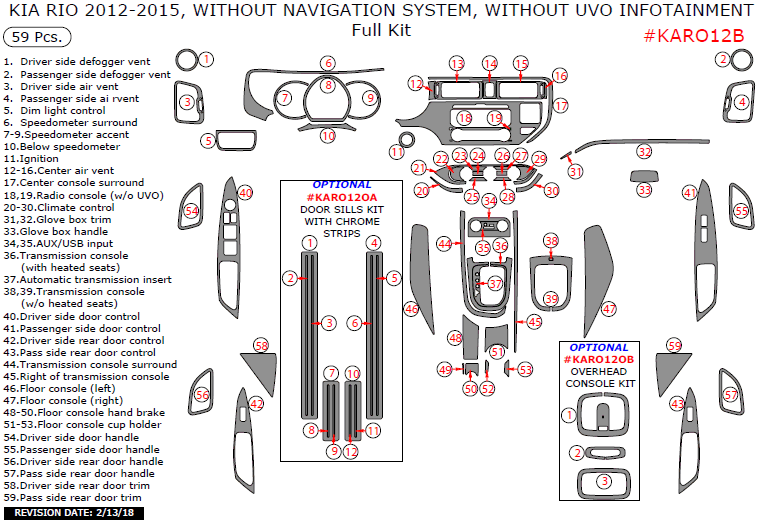 KIA RIO 2012-2015, WITHOUT NAVIGATION SYSTEM, WITHOUT UVO INFOTAINMENT
Full Kit

59 Pcs.

#KARO12B

1. Driver side defogger vent
2. Passenger side defogger vent
3. Driver side air vent
4. Passenger side ai rvent
5. Dim light control
6. Speedometer surround
7-9.Speedometer accent
10.Below speedometer
11.Ignition
12-16.Center air vent
17.Center console surround
18,19.Radio console (w/o UVO)
20-30.Climate control
31,32.Glove box trim
33.Glove box handle
34,35.AUX/USB input
36.Transmission console (with heated seats)
37.Automatic transmission insert
38,39.Transmission console (w/o heated seats)
40.Driver side door control
41.Passenger side door control
42.Driver side rear door control
43.Pass side rear door control
44.Transmission console surround
45.Right of transmission console
46.Floor console (left)
47.Floor console (right)
48-50.Floor console hand brake
51-53.Floor console cup holder
54.Driver side door handle
55.Passenger side door handle
56.Driver side rear door handle
57.Pass side rear door handle
58.Driver side rear door trim
59.Pass side rear door trim

REVISION DATE: 2/13/18

1 2 3 4 5 6 7 8 9 10 11 12 13 14 15 16 17 18 19 20 21 22 23 24 25 26 27 28 29 30 31 32 33 34 35 36 37 38 39 40 41 42 43 44 45 46 47 48 49 50 51 52 53 54 55 56 57 58 59

OPTIONAL
#KARO12OA
DOOR SILLS KIT WITH CHROME STRIPS

1 2 3 4 5 6 7 8 9 10 11 12

OPTIONAL
#KARO12OB
OVERHEAD CONSOLE KIT

1 2 3