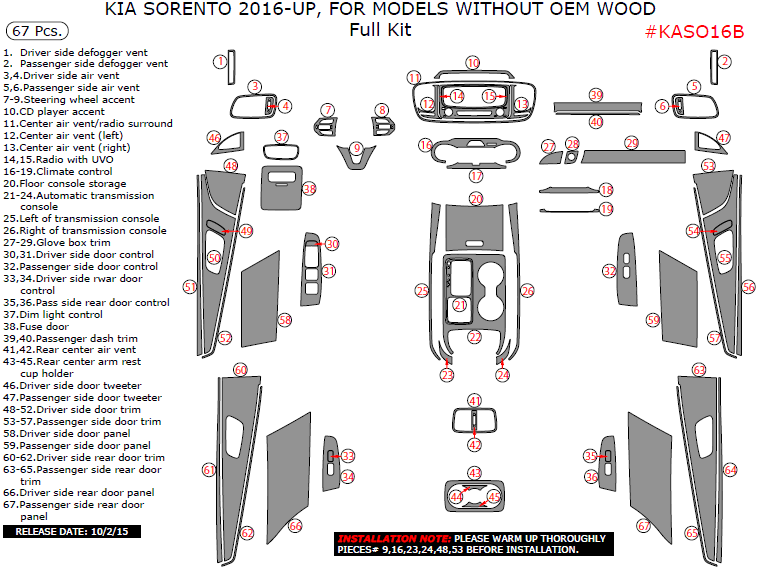 KIA SORENTO 2016-UP, FOR MODELS WITHOUT OEM WOOD
Full Kit

67 Pcs.

#KASO16B

1. Driver side defogger vent
2. Passenger side defogger vent
3,4.Driver side air vent
5,6.Passenger side air vent
7-9.Steering wheel accent
10.CD player accent
11.Center air vent/radio surround
12.Center air vent (left)
13.Center air vent (right)
14,15.Radio with UVO
16-19.Climate control
20.Floor console storage
21-24.Automatic transmission console
25.Left of transmission console
26.Right of transmission console
27-29.Glove box trim
30,31.Driver side door control
32.Passenger side door control
33,34.Driver side rwar door control
35,36.Pass side rear door control
37.Dim light control
38.Fuse door
39,40.Passenger dash trim
41,42.Rear center air vent
43-45.Rear center arm rest cup holder
46.Driver side door tweeter
47.Passenger side door tweeter
48-52.Driver side door trim
53-57.Passenger side door trim
58.Driver side door panel
59.Passenger side door panel
60-62.Driver side rear door trim
63-65.Passenger side rear door trim
66.Driver side rear door panel
67.Passenger side rear door panel

RELEASE DATE: 10/2/15

1 2 3 4 5 6 7 8 9 10 11 12 13 14 15 16 17 18 19 20 21 22 23 24 25 26 27 28 29 30 31 32 33 34 35 36 37 38 39 40 41 42 43 44 45 46 47 48 49 50 51 52 53 54 55 56 57 58 59 60 61 62 63 64 65 66 67

INSTALLATION NOTE: PLEASE WARM UP THOROUGHLY PIECES# 9,16,23,24,48,53 BEFORE INSTALLATION.