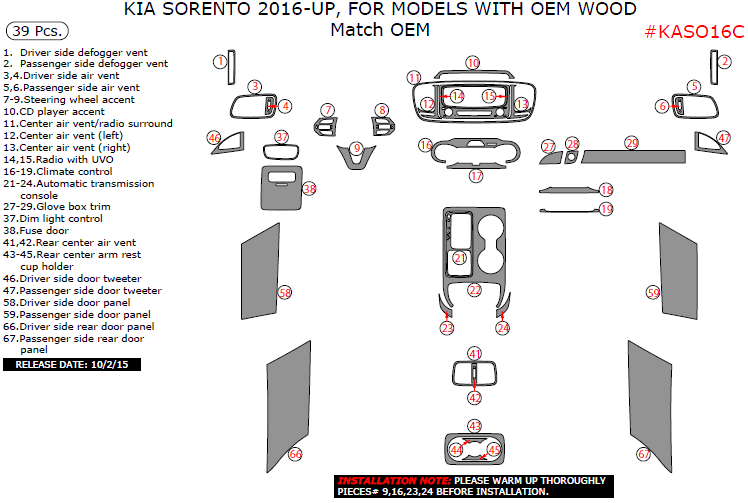 KIA SORENTO 2016-UP, FOR MODELS WITH OEM WOOD
Match OEM

39 Pcs.

#KASO16C

1. Driver side defogger vent
2. Passenger side defogger vent
3,4.Driver side air vent
5,6.Passenger side air vent
7-9.Steering wheel accent
10.CD player accent
11.Center air vent/radio surround
12.Center air vent (left)
13.Center air vent (right)
14,15.Radio with UVO
16-19.Climate control
21-24.Automatic transmission console
27-29.Glove box trim
37.Dim light control
38.Fuse door
41,42.Rear center air vent
43-45.Rear center arm rest cup holder
46.Driver side door tweeter
47.Passenger side door tweeter
58.Driver side door panel
59.Passenger side door panel
66.Driver side rear door panel
67.Passenger side rear door panel

RELEASE DATE: 10/2/15

1 2 3 4 5 6 7 8 9 10 11 12 13 14 15 16 17 18 19 21 22 23 24 27 28 29 37 38 41 42 43 44 45 46 47 58 59 66 67

INSTALLATION NOTE: PLEASE WARM UP THOROUGHLY PIECES# 9,16,23,24 BEFORE INSTALLATION.