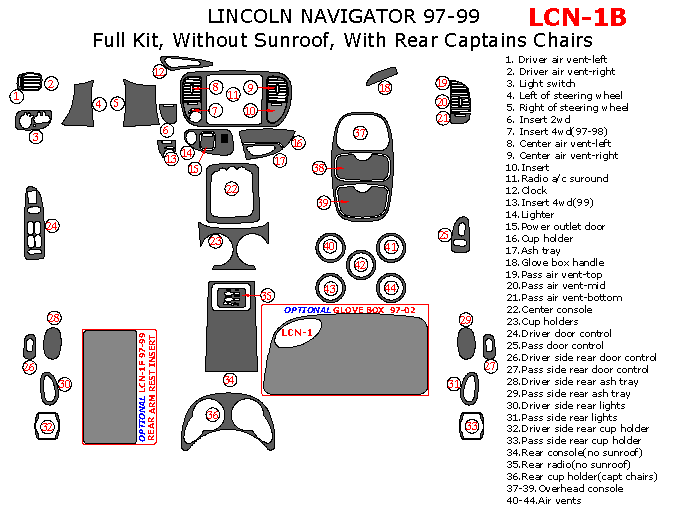 LINCOLN NAVIGATOR 97-99
LCN-1B
Full Kit, Without Sunroof, With Rear Captains Chairs

1 2 3 4 5 6 7 8 9 10 11 12 13 14 15 16 17 18 19 20 21 22 23 24 25 26 27 28 29 30 31 32 33 34 35 36 37 38 39 40 41 42 43 44

OPTIONAL GLOVE BOX 97-02
LCN-1

OPTIONAL LCN-1F 97-99
REAR ARM REST INSERT

1. Driver air vent-left
2. Driver air vent-right
3. Light switch
4. Left of steering wheel
5. Right of steering wheel
6. Insert 2wd
7. Insert 4wd(97-98)
8. Center air vent-left
9. Center air vent-right
10. Insert
11. Radio a/c suround
12. Clock
13. Insert 4wd(99)
14. Lighter
15. Power outlet door
16. Cup holder
17. Ash tray
18. Glove box handle
19. Pass air vent-top
20. Pass air vent-mid
21. Pass air vent-bottom
22. Center console
23. Cup holders
24. Driver door control
25. Pass door control
26. Driver side rear door control
27. Pass side rear door control
28. Driver side rear ash tray
29. Pass side rear ash tray
30. Driver side rear lights
31. Pass side rear lights
32. Driver side rear cup holder
33. Pass side rear cup holder
34. Rear console(no sunroof)
35. Rear radio(no sunroof)
36. Rear cup holder(capt chairs)
37-39. Overhead console
40-44. Air vents