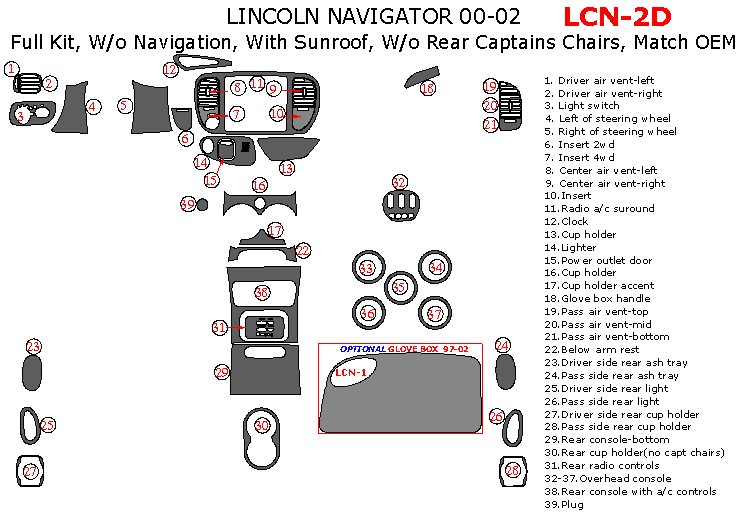 LINCOLN NAVIGATOR 00-02 LCN-2D
Full Kit, W/o Navigation, With Sunroof, W/o Rear Captains Chairs, Match OEM

1 2 3 4 5 6 7 8 9 10 11 12 13 14 15 16 17 18 19 20 21 22 23 24 25 26 27 28 29 30 31 32 33 34 35 36 37 38 39

OPTIONAL GLOVE BOX 97-02
LCN-1

1. Driver air vent-left
2. Driver air vent-right
3. Light switch
4. Left of steering wheel
5. Right of steering wheel
6. Insert 2wd
7. Insert 4wd
8. Center air vent-left
9. Center air vent-right
10. Insert
11. Radio a/c suround
12. Clock
13. Cup holder
14. Lighter
15. Power outlet door
16. Cup holder
17. Cup holder accent
18. Glove box handle
19. Pass air vent-top
20. Pass air vent-mid
21. Pass air vent-bottom
22. Below arm rest
23. Driver side rear ash tray
24. Pass side rear ash tray
25. Driver side rear light
26. Pass side rear light
27. Driver side rear cup holder
28. Pass side rear cup holder
29. Rear console-bottom
30. Rear cup holder(no capt chairs)
31. Rear radio controls
32-37. Overhead console
38. Rear console with a/c controls
39. Plug