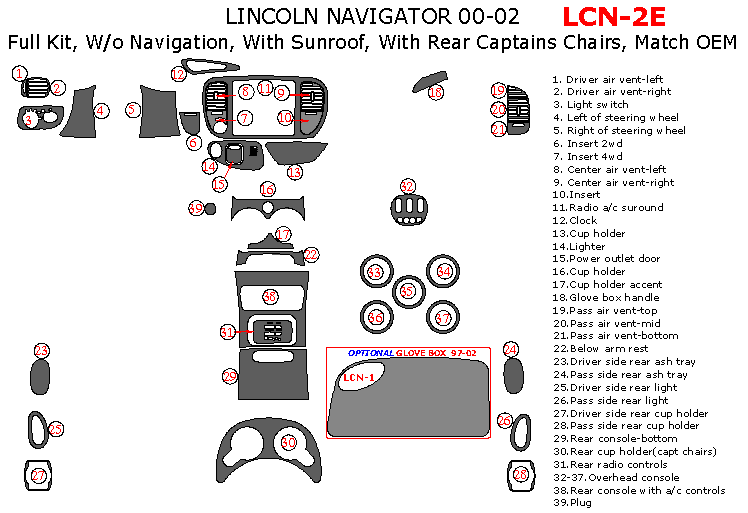 LINCOLN NAVIGATOR 00-02 LCN-2E
Full Kit, W/o Navigation, With Sunroof, With Rear Captains Chairs, Match OEM

1 2 3 4 5 6 7 8 9 10 11 12 13 14 15 16 17 18 19 20 21 22 23 24 25 26 27 28 29 30 31 32 33 34 35 36 37 38 39

OPTIONAL GLOVE BOX 97-02
LCN-1

1. Driver air vent-left
2. Driver air vent-right
3. Light switch
4. Left of steering wheel
5. Right of steering wheel
6. Insert 2wd
7. Insert 4wd
8. Center air vent-left
9. Center air vent-right
10.Insert
11.Radio a/c suround
12.Clock
13.Cup holder
14.Lighter
15.Power outlet door
16.Cup holder
17.Cup holder accent
18.Glove box handle
19.Pass air vent-top
20.Pass air vent-mid
21.Pass air vent-bottom
22.Below arm rest
23.Driver side rear ash tray
24.Pass side rear ash tray
25.Driver side rear light
26.Pass side rear light
27.Driver side rear cup holder
28.Pass side rear cup holder
29.Rear console-bottom
30.Rear cup holder(capt chairs)
31.Rear radio controls
32-37.Overhead console
38.Rear console with a/c controls
39.Plug