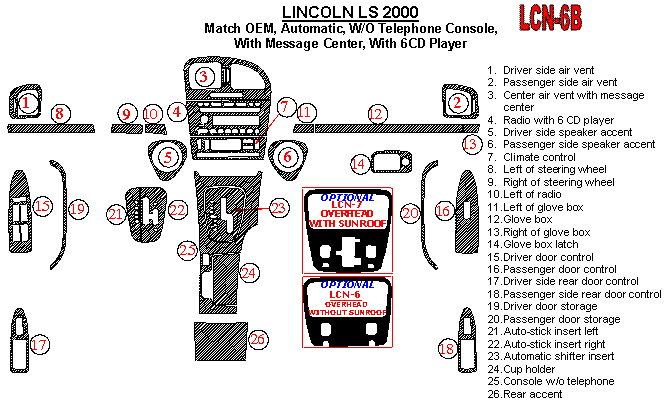 LINCOLN LS 2000
Match OEM, Automatic, W/O Telephone Console, With Message Center, With 6CD Player

LCN-6B

1 8 9 10 4 3 7 11 12 2 13 5 6 14 15 19 21 22 23 20 16 25 24 17 26 18

OPTIONAL
LCN-7
OVERHEAD
WITH SUNROOF

OPTIONAL
LCN-6
OVERHEAD
WITHOUT SUNROOF

1. Driver side air vent
2. Passenger side air vent
3. Center air vent with message center
4. Radio with 6 CD player
5. Driver side speaker accent
6. Passenger side speaker accent
7. Climate control
8. Left of steering wheel
9. Right of steering wheel
10.Left of radio
11.Left of glove box
12.Glove box
13.Right of glove box
14.Glove box latch
15.Driver door control
16.Passenger door control
17.Driver side rear door control
18.Passenger side rear door control
19.Driver door storage
20.Passenger door storage
21.Auto-stick insert left
22.Auto-stick insert right
23.Automatic shifter insert
24.Cup holder
25.Console w/o telephone
26.Rear accent