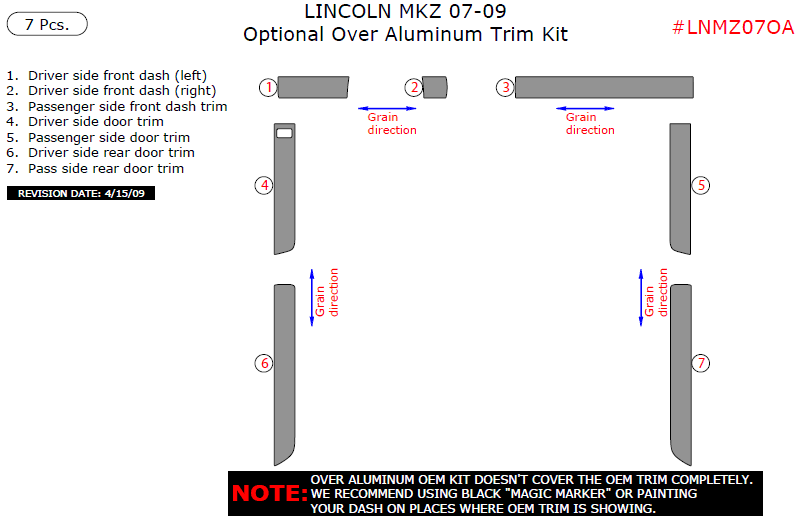 7 Pcs.

LINCOLN MKZ 07-09
Optional Over Aluminum Trim Kit

#LNMZ07OA

1. Driver side front dash (left)
2. Driver side front dash (right)
3. Passenger side front dash trim
4. Driver side door trim
5. Passenger side door trim
6. Driver side rear door trim
7. Pass side rear door trim

REVISION DATE: 4/15/09

1
2
3
Grain direction
Grain direction
4
5
Grain direction
Grain direction
6
7

NOTE: OVER ALUMINUM OEM KIT DOESN'T COVER THE OEM TRIM COMPLETELY. WE RECOMMEND USING BLACK "MAGIC MARKER" OR PAINTING YOUR DASH ON PLACES WHERE OEM TRIM IS SHOWING.