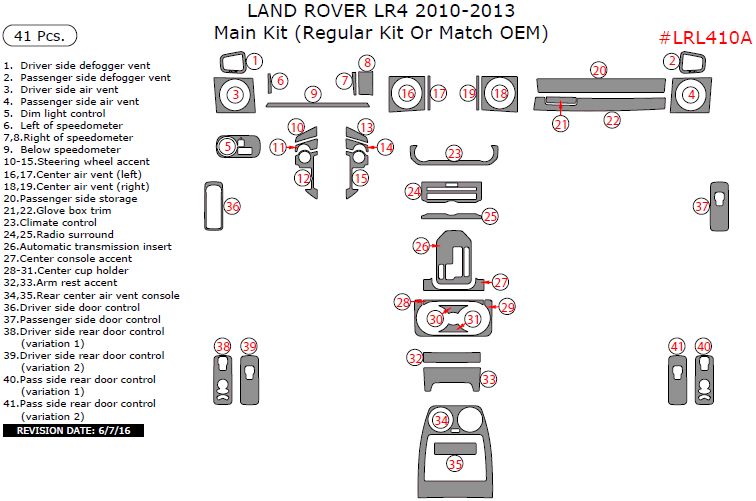 LAND ROVER LR4 2010-2013
Main Kit (Regular Kit Or Match OEM)

41 Pcs.

#LRL410A

1. Driver side defogger vent
2. Passenger side defogger vent
3. Driver side air vent
4. Passenger side air vent
5. Dim light control
6. Left of speedometer
7,8.Right of speedometer
9. Below speedometer
10-15.Steering wheel accent
16,17.Center air vent (left)
18,19.Center air vent (right)
20.Passenger side storage
21,22.Glove box trim
23.Climate control
24,25.Radio surround
26.Automatic transmission insert
27.Center console accent
28-31.Center cup holder
32,33.Arm rest accent
34,35.Rear center air vent console
36.Driver side door control
37.Passenger side door control
38.Driver side rear door control (variation 1)
39.Driver side rear door control (variation 2)
40.Pass side rear door control (variation 1)
41.Pass side rear door control (variation 2)

REVISION DATE: 6/7/16

1 2 3 4 5 6 7 8 9 10 11 12 13 14 15 16 17 18 19 20 21 22 23 24 25 26 27 28 29 30 31 32 33 34 35 36 37 38 39 40 41