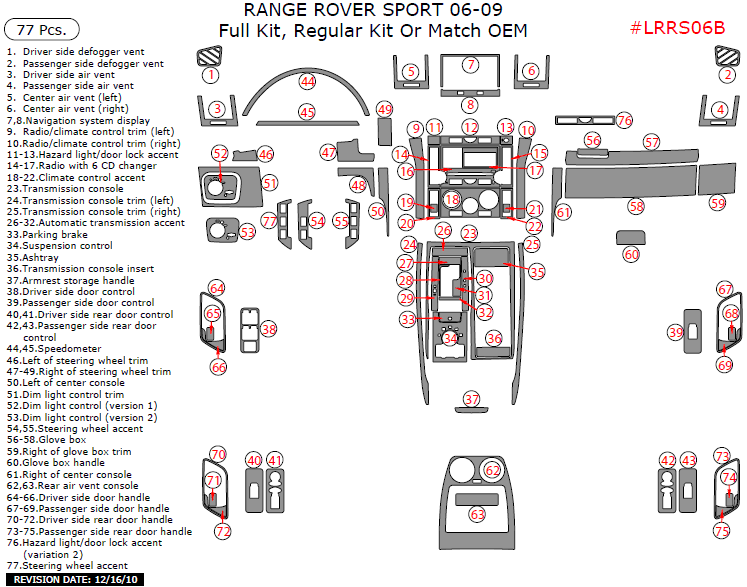 77 Pcs.

RANGE ROVER SPORT 06-09
Full Kit, Regular Kit Or Match OEM

#LRRS06B

1. Driver side defogger vent
2. Passenger side defogger vent
3. Driver side air vent
4. Passenger side air vent
5. Center air vent (left)
6. Center air vent (right)
7,8.Navigation system display
9. Radio/climate control trim (left)
10.Radio/climate control trim (right)
11-13.Hazard light/door lock accent
14-17.Radio with 6 CD changer
18-22.Climate control accent
23.Transmission console
24.Transmission console trim (left)
25.Transmission console trim (right)
26-32.Automatic transmission accent
33.Parking brake
34.Suspension control
35.Ashtray
36.Transmission console insert
37.Armrest storage handle
38.Driver side door control
39.Passenger side door control
40,41.Driver side rear door control
42,43.Passenger side rear door control
44,45.Speedometer
46.Left of steering wheel trim
47-49.Right of steering wheel trim
50.Left of center console
51.Dim light control trim
52.Dim light control (version 1)
53.Dim light control (version 2)
54,55.Steering wheel accent
56-58.Glove box
59.Right of glove box trim
60.Glove box handle
61.Right of center console
62,63.Rear air vent console
64-66.Driver side door handle
67-69.Passenger side door handle
70-72.Driver side rear door handle
73-75.Passenger side rear door handle
76.Hazard light/door lock accent (variation 2)
77.Steering wheel accent

REVISION DATE: 12/16/10

1 2 3 4 5 6 7 8 9 10 11 12 13 14 15 16 17 18 19 20 21 22 23 24 25 26 27 28 29 30 31 32 33 34 35 36 37 38 39 40 41 42 43 44 45 46 47 48 49 50 51 52 53 54 55 56 57 58 59 60 61 62 63 64 65 66 67 68 69 70 71 72 73 74 75 76 77