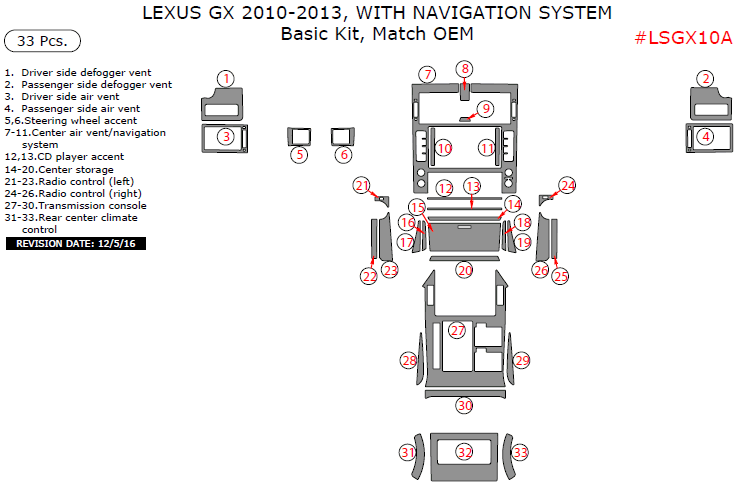 LEXUS GX 2010-2013, WITH NAVIGATION SYSTEM
Basic Kit, Match OEM

33 Pcs.

#LSGX10A

1. Driver side defogger vent
2. Passenger side defogger vent
3. Driver side air vent
4. Passenger side air vent
5,6.Steering wheel accent
7-11.Center air vent/navigation system
12,13.CD player accent
14-20.Center storage
21-23.Radio control (left)
24-26.Radio control (right)
27-30.Transmission console
31-33.Rear center climate control

REVISION DATE: 12/5/16

1
2
3
4
5
6
7
8
9
10
11
12
13
14
15
16
17
18
19
20
21
22
23
24
25
26
27
28
29
30
31
32
33