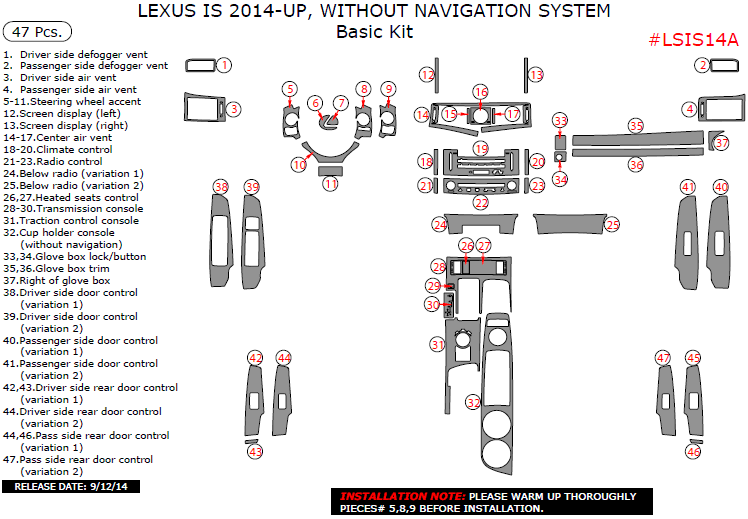 LEXUS IS 2014-UP, WITHOUT NAVIGATION SYSTEM
Basic Kit

47 Pcs.

#LSIS14A

1. Driver side defogger vent
2. Passenger side defogger vent
3. Driver side air vent
4. Passenger side air vent
5-11.Steering wheel accent
12.Screen display (left)
13.Screen display (right)
14-17.Center air vent
18-20.Climate control
21-23.Radio control
24.Below radio (variation 1)
25.Below radio (variation 2)
26,27.Heated seats control
28-30.Transmission console
31.Traction control console
32.Cup holder console (without navigation)
33,34.Glove box lock/button
35,36.Glove box trim
37.Right of glove box
38.Driver side door control (variation 1)
39.Driver side door control (variation 2)
40.Passenger side door control (variation 1)
41.Passenger side door control (variation 2)
42,43.Driver side rear door control (variation 1)
44.Driver side rear door control (variation 2)
44,46.Pass side rear door control (variation 1)
47.Pass side rear door control (variation 2)

RELEASE DATE: 9/12/14

1 2 3 4 5 6 7 8 9 10 11 12 13 14 15 16 17 18 19 20 21 22 23 24 25 26 27 28 29 30 31 32 33 34 35 36 37 38 39 40 41 42 43 44 45 46 47

INSTALLATION NOTE: PLEASE WARM UP THOROUGHLY PIECES# 5,8,9 BEFORE INSTALLATION.