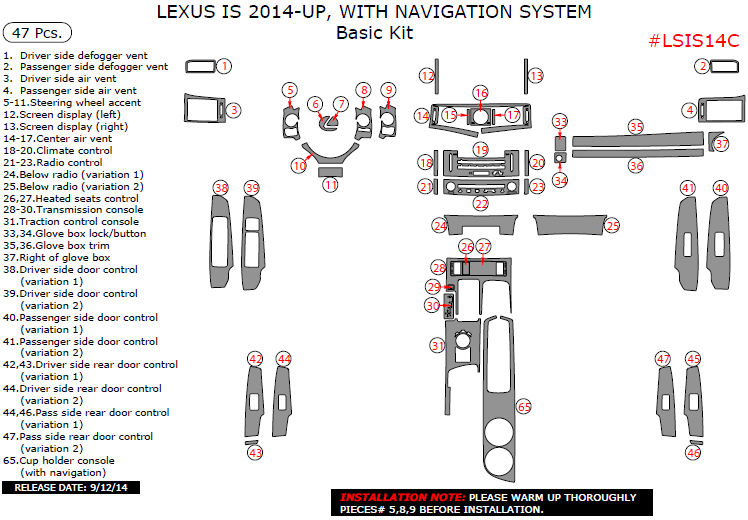 LEXUS IS 2014-UP, WITH NAVIGATION SYSTEM
Basic Kit

47 Pcs.

#LSIS14C

1. Driver side defogger vent
2. Passenger side defogger vent
3. Driver side air vent
4. Passenger side air vent
5-11.Steering wheel accent
12.Screen display (left)
13.Screen display (right)
14-17.Center air vent
18-20.Climate control
21-23.Radio control
24.Below radio (variation 1)
25.Below radio (variation 2)
26,27.Heated seats control
28-30.Transmission console
31.Traction control console
33,34.Glove box lock/button
35,36.Glove box trim
37.Right of glove box
38.Driver side door control (variation 1)
39.Driver side door control (variation 2)
40.Passenger side door control (variation 1)
41.Passenger side door control (variation 2)
42,43.Driver side rear door control (variation 1)
44.Driver side rear door control (variation 2)
44,46.Pass side rear door control (variation 1)
47.Pass side rear door control (variation 2)
65.Cup holder console (with navigation)

RELEASE DATE: 9/12/14

1 2 3 4 5 6 7 8 9 10 11 12 13 14 15 16 17 18 19 20 21 22 23 24 25 26 27 28 29 30 31 33 34 35 36 37 38 39 40 41 42 43 44 45 46 47 65

INSTALLATION NOTE: PLEASE WARM UP THOROUGHLY PIECES# 5,8,9 BEFORE INSTALLATION.