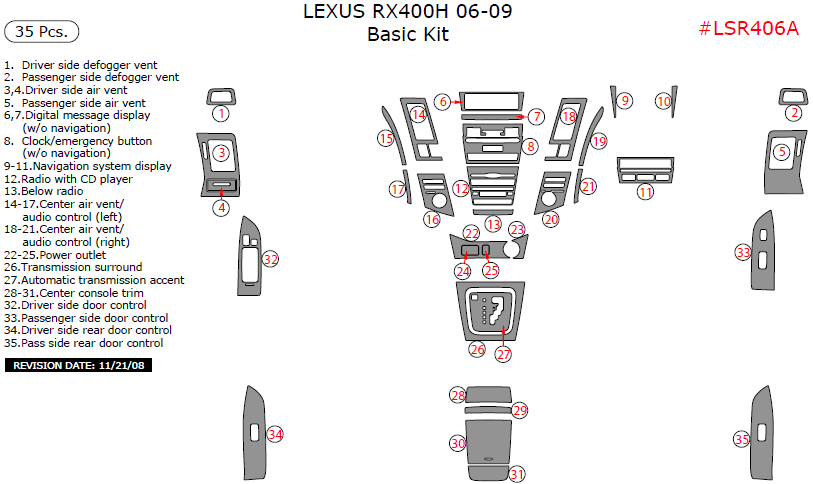 35 Pcs.

LEXUS RX400H 06-09
Basic Kit

#LSR406A

1. Driver side defogger vent
2. Passenger side defogger vent
3,4.Driver side air vent
5. Passenger side air vent
6,7.Digital message display (w/o navigation)
8. Clock/emergency button (w/o navigation)
9-11.Navigation system display
12.Radio with CD player
13.Below radio
14-17.Center air vent/ audio control (left)
18-21.Center air vent/ audio control (right)
22-25.Power outlet
26.Transmission surround
27.Automatic transmission accent
28-31.Center console trim
32.Driver side door control
33.Passenger side door control
34.Driver side rear door control
35.Pass side rear door control

REVISION DATE: 11/21/08

1 2 3 4 5 6 7 8 9 10 11 12 13 14 15 16 17 18 19 20 21 22 23 24 25 26 27 28 29 30 31 32 33 34 35