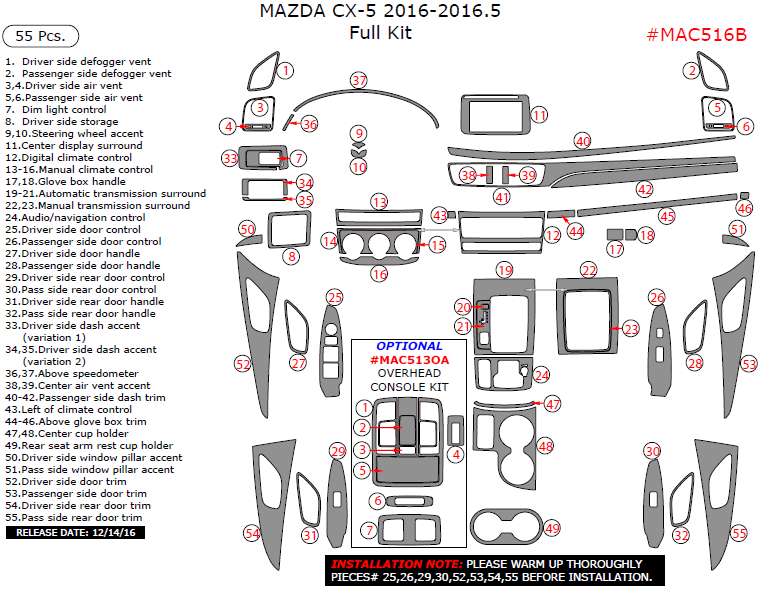 MAZDA CX-5 2016-2016.5
Full Kit

55 Pcs.

#MAC516B

1. Driver side defogger vent
2. Passenger side defogger vent
3,4.Driver side air vent
5,6.Passenger side air vent
7. Dim light control
8. Driver side storage
9,10.Steering wheel accent
11.Center display surround
12.Digital climate control
13-16.Manual climate control
17,18.Glove box handle
19-21.Automatic transmission surround
22,23.Manual transmission surround
24.Audio/navigation control
25.Driver side door control
26.Passenger side door control
27.Driver side door handle
28.Passenger side door handle
29.Driver side rear door control
30.Pass side rear door control
31.Driver side rear door handle
32.Pass side rear door handle
33.Driver side dash accent (variation 1)
34,35.Driver side dash accent (variation 2)
36,37.Above speedometer
38,39.Center air vent accent
40-42.Passenger side dash trim
43.Left of climate control
44-46.Above glove box trim
47,48.Center cup holder
49.Rear seat arm rest cup holder
50.Driver side window pillar accent
51.Pass side window pillar accent
52.Driver side door trim
53.Passenger side door trim
54.Driver side rear door trim
55.Pass side rear door trim

RELEASE DATE: 12/14/16

1 2 3 4 5 6 7 8 9 10 11 12 13 14 15 16 17 18 19 20 21 22 23 24 25 26 27 28 29 30 31 32 33 34 35 36 37 38 39 40 41 42 43 44 45 46 47 48 49 50 51 52 53 54 55

OPTIONAL
#MAC513OA
OVERHEAD
CONSOLE KIT

1 2 3 4 5 6 7

INSTALLATION NOTE: PLEASE WARM UP THOROUGHLY PIECES# 25,26,29,30,52,53,54,55 BEFORE INSTALLATION.