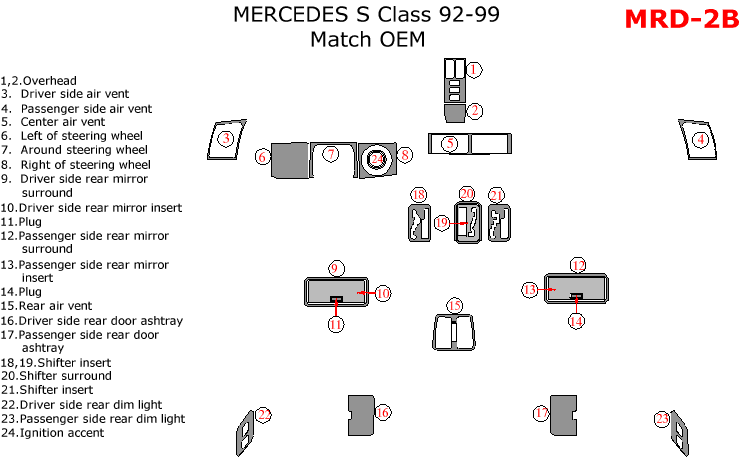 MERCEDES S Class 92-99
Match OEM

MRD-2B

1,2.Overhead
3. Driver side air vent
4. Passenger side air vent
5. Center air vent
6. Left of steering wheel
7. Around steering wheel
8. Right of steering wheel
9. Driver side rear mirror surround
10.Driver side rear mirror insert
11.Plug
12.Passenger side rear mirror surround
13.Passenger side rear mirror insert
14.Plug
15.Rear air vent
16.Driver side rear door ashtray
17.Passenger side rear door ashtray
18,19.Shifter insert
20.Shifter surround
21.Shifter insert
22.Driver side rear dim light
23.Passenger side rear dim light
24.Ignition accent

1
2
3
4
5
6
7
24
8
18
20
21
19
9
10
11
12
13
14
15
22
16
17
23