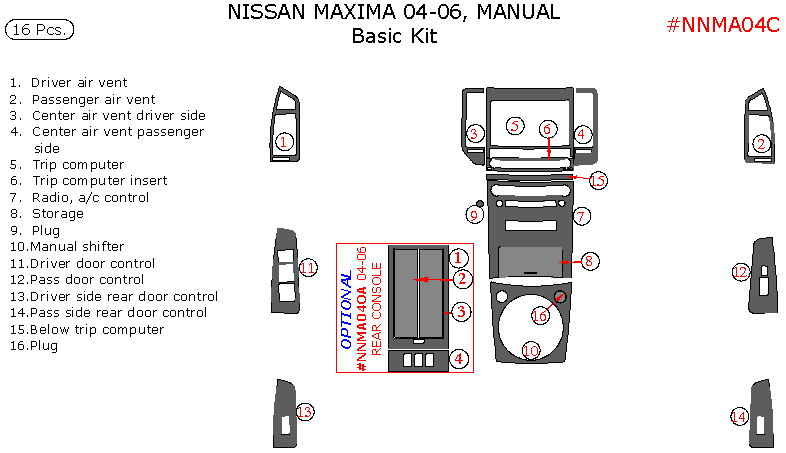 16 Pcs.

NISSAN MAXIMA 04-06, MANUAL
Basic Kit

#NNMA04C

1. Driver air vent
2. Passenger air vent
3. Center air vent driver side
4. Center air vent passenger side
5. Trip computer
6. Trip computer insert
7. Radio, a/c control
8. Storage
9. Plug
10.Manual shifter
11.Driver door control
12.Pass door control
13.Driver side rear door control
14.Pass side rear door control
15.Below trip computer
16.Plug

1
3
5
6
4
2
15
9
7
8
11
12
16
10
13
14

OPTIONAL
#NNMA04OA 04-06
REAR CONSOLE
1
2
3
4