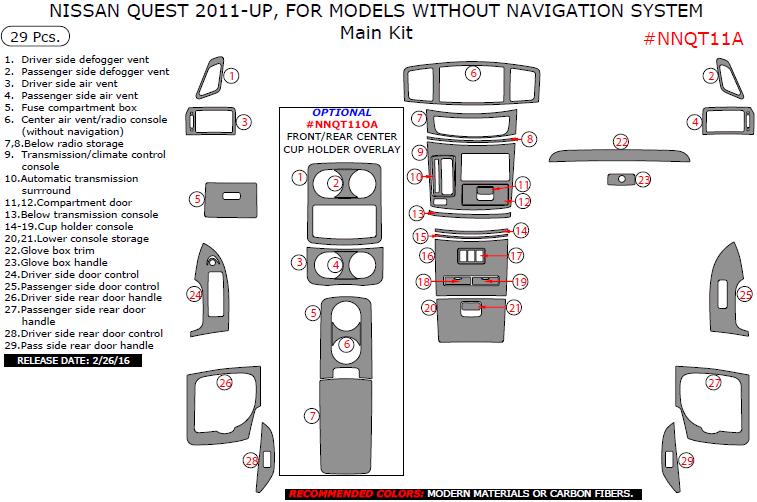 NISSAN QUEST 2011-UP, FOR MODELS WITHOUT NAVIGATION SYSTEM
Main Kit

29 Pcs.

#NNQT11A

1. Driver side defogger vent
2. Passenger side defogger vent
3. Driver side air vent
4. Passenger side air vent
5. Fuse compartment box
6. Center air vent/radio console (without navigation)
7,8.Below radio storage
9. Transmission/climate control console
10.Automatic transmission surround
11,12.Compartment door
13.Below transmission console
14-19.Cup holder console
20,21.Lower console storage
22.Glove box trim
23.Glove box handle
24.Driver side door control
25.Passenger side door control
26.Driver side rear door handle
27.Passenger side rear door handle
28.Driver side rear door control
29.Pass side rear door handle

RELEASE DATE: 2/26/16

OPTIONAL
#NNQT11OA
FRONT/REAR CENTER CUP HOLDER OVERLAY

1 2 3 4 5 6 7

1 2 3 4 5 6 7 8 9 10 11 12 13 14 15 16 17 18 19 20 21 22 23 24 25 26 27 28 29

RECOMMENDED COLORS: MODERN MATERIALS OR CARBON FIBERS.