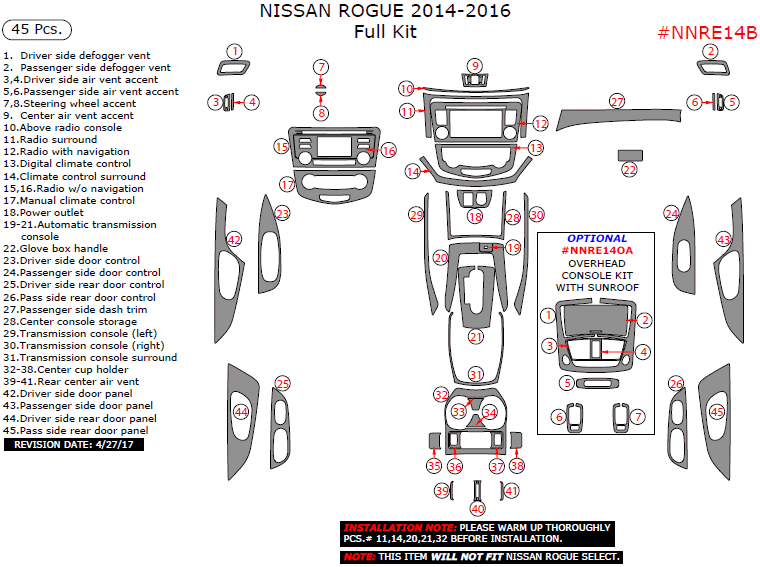 NISSAN ROGUE 2014-2016
Full Kit

45 Pcs.

#NNRE14B

1. Driver side defogger vent
2. Passenger side defogger vent
3,4.Driver side air vent accent
5,6.Passenger side air vent accent
7,8.Steering wheel accent
9. Center air vent accent
10.Above radio console
11.Radio surround
12.Radio with navigation
13.Digital climate control
14.Climate control surround
15,16.Radio w/o navigation
17.Manual climate control
18.Power outlet
19-21.Automatic transmission console
22.Glove box handle
23.Driver side door control
24.Passenger side door control
25.Driver side rear door control
26.Pass side rear door control
27.Passenger side dash trim
28.Center console storage
29.Transmission console (left)
30.Transmission console (right)
31.Transmission console surround
32-38.Center cup holder
39-41.Rear center air vent
42.Driver side door panel
43.Passenger side door panel
44.Driver side rear door panel
45.Pass side rear door panel

REVISION DATE: 4/27/17

1 2 3 4 5 6 7 8 9 10 11 12 13 14 15 16 17 18 19 20 21 22 23 24 25 26 27 28 29 30 31 32 33 34 35 36 37 38 39 40 41 42 43 44 45

OPTIONAL
#NNRE14OA
OVERHEAD CONSOLE KIT WITH SUNROOF

1 2 3 4 5 6 7

INSTALLATION NOTE: PLEASE WARM UP THOROUGHLY PCS.# 11,14,20,21,32 BEFORE INSTALLATION.

NOTE: THIS ITEM WILL NOT FIT NISSAN ROGUE SELECT.