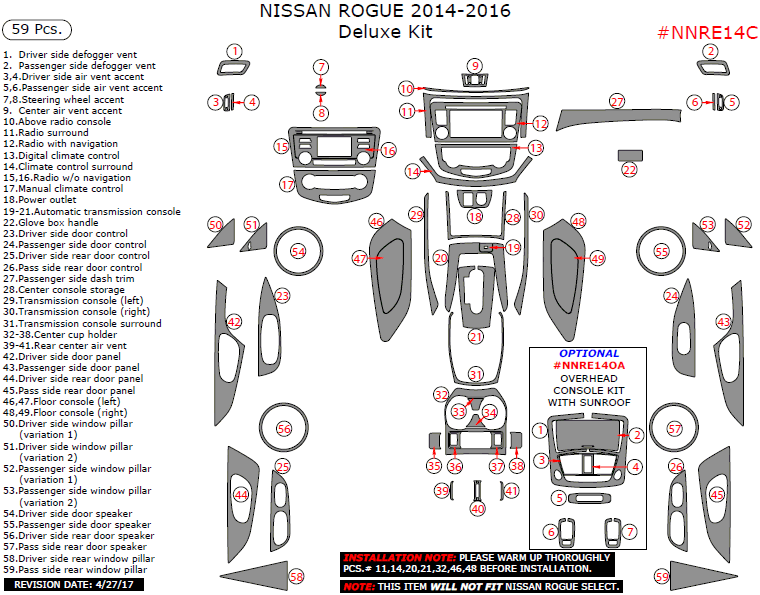 NISSAN ROGUE 2014-2016
Deluxe Kit

59 Pcs.

#NNRE14C

1. Driver side defogger vent
2. Passenger side defogger vent
3,4.Driver side air vent accent
5,6.Passenger side air vent accent
7,8.Steering wheel accent
9. Center air vent accent
10.Above radio console
11.Radio surround
12.Radio with navigation
13.Digital climate control
14.Climate control surround
15,16.Radio w/o navigation
17.Manual climate control
18.Power outlet
19-21.Automatic transmission console
22.Glove box handle
23.Driver side door control
24.Passenger side door control
25.Driver side rear door control
26.Pass side rear door control
27.Passenger side dash trim
28.Center console storage
29.Transmission console (left)
30.Transmission console (right)
31.Transmission console surround
32-38.Center cup holder
39-41.Rear center air vent
42.Driver side door panel
43.Passenger side door panel
44.Driver side rear door panel
45.Pass side rear door panel
46,47.Floor console (left)
48,49.Floor console (right)
50.Driver side window pillar (variation 1)
51.Driver side window pillar (variation 2)
52.Passenger side window pillar (variation 1)
53.Passenger side window pillar (variation 2)
54.Driver side door speaker
55.Passenger side door speaker
56.Driver side rear door speaker
57.Pass side rear door speaker
58.Driver side rear window pillar
59.Pass side rear window pillar

REVISION DATE: 4/27/17

1 2 3 4 5 6 7 8 9 10 11 12 13 14 15 16 17 18 19 20 21 22 23 24 25 26 27 28 29 30 31 32 33 34 35 36 37 38 39 40 41 42 43 44 45 46 47 48 49 50 51 52 53 54 55 56 57 58 59

OPTIONAL
#NNRE14OA
OVERHEAD CONSOLE KIT WITH SUNROOF

1 2 3 4 5 6 7

INSTALLATION NOTE: PLEASE WARM UP THOROUGHLY PCS.# 11,14,20,21,32,46,48 BEFORE INSTALLATION.

NOTE: THIS ITEM WILL NOT FIT NISSAN ROGUE SELECT.