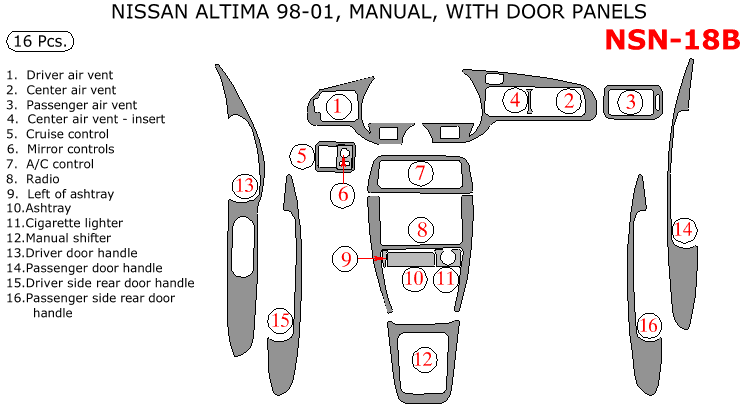 NISSAN ALTIMA 98-01, MANUAL, WITH DOOR PANELS

16 Pcs.

NSN-18B

1. Driver air vent
2. Center air vent
3. Passenger air vent
4. Center air vent - insert
5. Cruise control
6. Mirror controls
7. A/C control
8. Radio
9. Left of ashtray
10.Ashtray
11.Cigarette lighter
12.Manual shifter
13.Driver door handle
14.Passenger door handle
15.Driver side rear door handle
16.Passenger side rear door handle

1
4
2
3
5
6
7
13
8
14
9
10
11
15
16
12