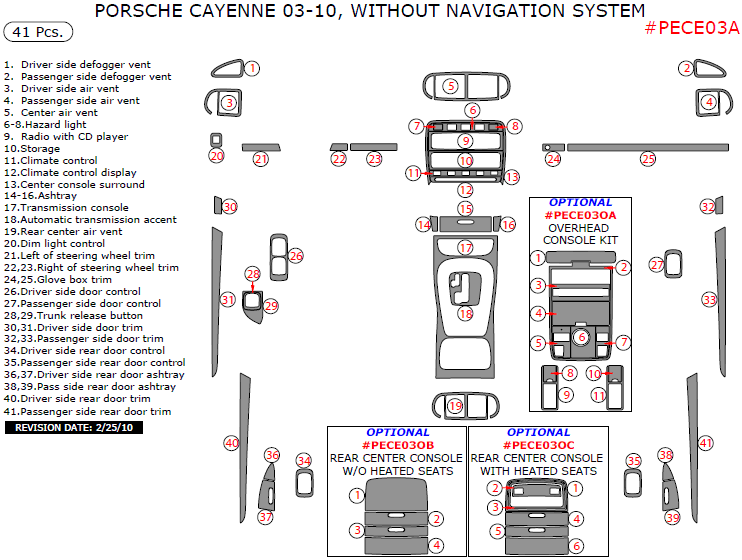 PORSCHE CAYENNE 03-10, WITHOUT NAVIGATION SYSTEM

41 Pcs.

#PECE03A

1. Driver side defogger vent
2. Passenger side defogger vent
3. Driver side air vent
4. Passenger side air vent
5. Center air vent
6-8.Hazard light
9. Radio with CD player
10.Storage
11.Climate control
12.Climate control display
13.Center console surround
14-16.Ashtray
17.Transmission console
18.Automatic transmission accent
19.Rear center air vent
20.Dim light control
21.Left of steering wheel trim
22,23.Right of steering wheel trim
24,25.Glove box trim
26.Driver side door control
27.Passenger side door control
28,29.Trunk release button
30,31.Driver side door trim
32,33.Passenger side door trim
34.Driver side rear door control
35.Passenger side rear door control
36,37.Driver side rear door ashtray
38,39.Pass side rear door ashtray
40.Driver side rear door trim
41.Passenger side rear door trim

REVISION DATE: 2/25/10

1 2 3 4 5 6 7 8 9 10 11 12 13 14 15 16 17 18 19 20 21 22 23 24 25 26 27 28 29 30 31 32 33 34 35 36 37 38 39 40 41

OPTIONAL
#PECE03OA
OVERHEAD
CONSOLE KIT
1 2 3 4 5 6 7 8 9 10 11

OPTIONAL
#PECE03OB
REAR CENTER CONSOLE
W/O HEATED SEATS
1 2 3 4

OPTIONAL
#PECE03OC
REAR CENTER CONSOLE
WITH HEATED SEATS
1 2 3 4 5 6