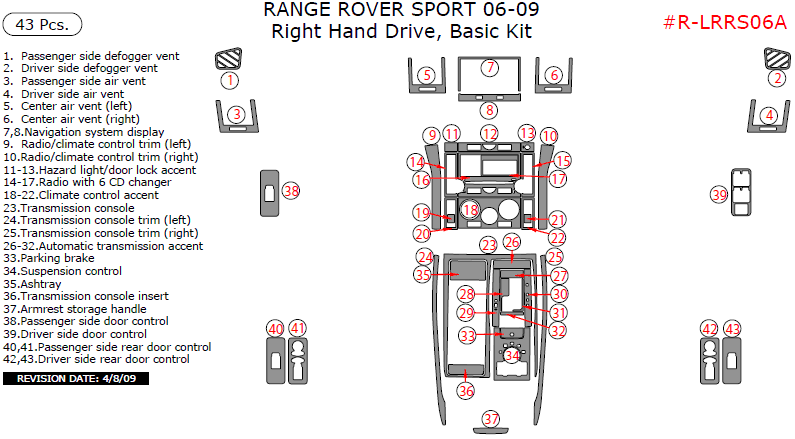 43 Pcs.

RANGE ROVER SPORT 06-09
Right Hand Drive, Basic Kit

#R-LRRS06A

1. Passenger side defogger vent
2. Driver side defogger vent
3. Passenger side air vent
4. Driver side air vent
5. Center air vent (left)
6. Center air vent (right)
7,8.Navigation system display
9. Radio/climate control trim (left)
10.Radio/climate control trim (right)
11-13.Hazard light/door lock accent
14-17.Radio with 6 CD changer
18-22.Climate control accent
23.Transmission console
24.Transmission console trim (left)
25.Transmission console trim (right)
26-32.Automatic transmission accent
33.Parking brake
34.Suspension control
35.Ashtray
36.Transmission console insert
37.Armrest storage handle
38.Passenger side door control
39.Driver side door control
40,41.Passenger side rear door control
42,43.Driver side rear door control

REVISION DATE: 4/8/09

1 2 3 4 5 6 7 8 9 10 11 12 13 14 15 16 17 18 19 20 21 22 23 24 25 26 27 28 29 30 31 32 33 34 35 36 37 38 39 40 41 42 43