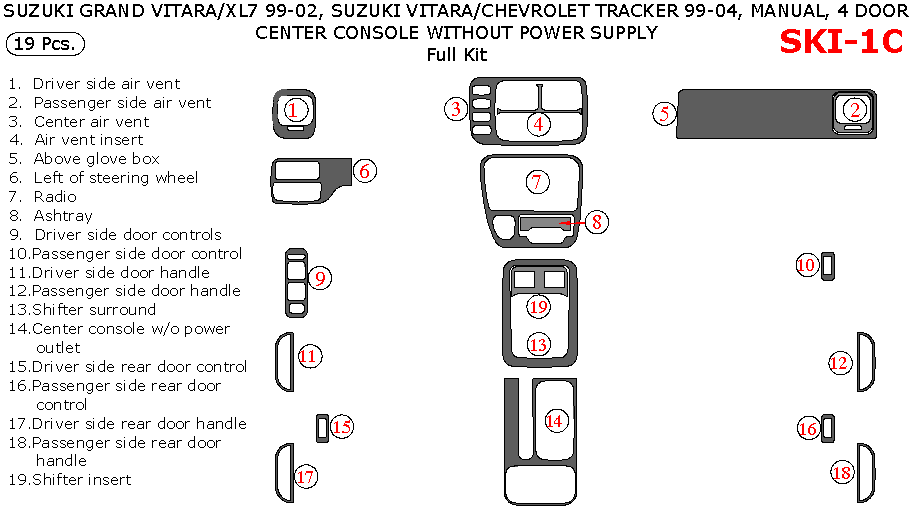 SUZUKI GRAND VITARA/XL7 99-02, SUZUKI VITARA/CHEVROLET TRACKER 99-04, MANUAL, 4 DOOR
CENTER CONSOLE WITHOUT POWER SUPPLY
Full Kit

19 Pcs.

SKI-1C

1. Driver side air vent
2. Passenger side air vent
3. Center air vent
4. Air vent insert
5. Above glove box
6. Left of steering wheel
7. Radio
8. Ashtray
9. Driver side door controls
10.Passenger side door control
11.Driver side door handle
12.Passenger side door handle
13.Shifter surround
14.Center console w/o power outlet
15.Driver side rear door control
16.Passenger side rear door control
17.Driver side rear door handle
18.Passenger side rear door handle
19.Shifter insert

1
3
4
5
2
6
7
8
9
10
19
13
11
12
14
15
16
17
18