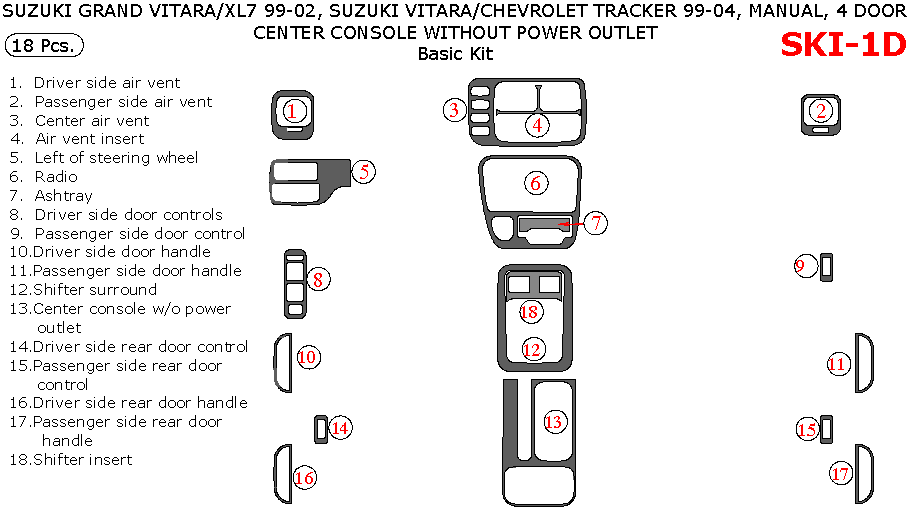 SUZUKI GRAND VITARA/XL7 99-02, SUZUKI VITARA/CHEVROLET TRACKER 99-04, MANUAL, 4 DOOR
CENTER CONSOLE WITHOUT POWER OUTLET
Basic Kit

18 Pcs.

SKI-1D

1. Driver side air vent
2. Passenger side air vent
3. Center air vent
4. Air vent insert
5. Left of steering wheel
6. Radio
7. Ashtray
8. Driver side door controls
9. Passenger side door control
10.Driver side door handle
11.Passenger side door handle
12.Shifter surround
13.Center console w/o power outlet
14.Driver side rear door control
15.Passenger side rear door control
16.Driver side rear door handle
17.Passenger side rear door handle
18.Shifter insert

1
3
4
2
5
6
7
8
9
18
12
10
11
13
14
15
16
17