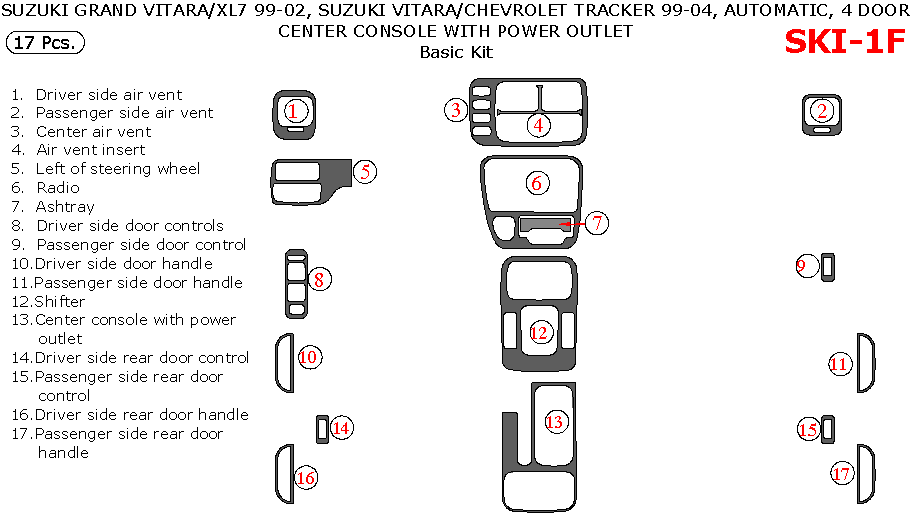 SUZUKI GRAND VITARA/XL7 99-02, SUZUKI VITARA/CHEVROLET TRACKER 99-04, AUTOMATIC, 4 DOOR
CENTER CONSOLE WITH POWER OUTLET
Basic Kit

17 Pcs.

SKI-1F

1. Driver side air vent
2. Passenger side air vent
3. Center air vent
4. Air vent insert
5. Left of steering wheel
6. Radio
7. Ashtray
8. Driver side door controls
9. Passenger side door control
10. Driver side door handle
11. Passenger side door handle
12. Shifter
13. Center console with power outlet
14. Driver side rear door control
15. Passenger side rear door control
16. Driver side rear door handle
17. Passenger side rear door handle

1
3
4
2
5
6
7
8
9
12
10
11
13
14
15
16
17