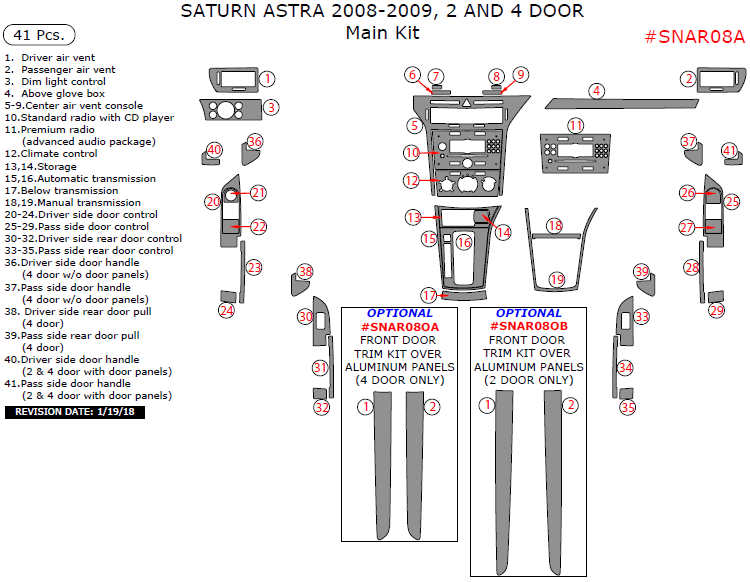 SATURN ASTRA 2008-2009, 2 AND 4 DOOR
Main Kit

41 Pcs.

#SNAR08A

1. Driver air vent
2. Passenger air vent
3. Dim light control
4. Above glove box
5-9.Center air vent console
10.Standard radio with CD player
11.Premium radio
(advanced audio package)
12.Climate control
13,14.Storage
15,16.Automatic transmission
17.Below transmission
18,19.Manual transmission
20-24.Driver side door control
25-29.Pass side door control
30-32.Driver side rear door control
33-35.Pass side rear door control
36.Driver side door handle
(4 door w/o door panels)
37.Pass side door handle
(4 door w/o door panels)
38. Driver side rear door pull
(4 door)
39.Pass side rear door pull
(4 door)
40.Driver side door handle
(2 & 4 door with door panels)
41.Pass side door handle
(2 & 4 door with door panels)

REVISION DATE: 1/19/18

1 3 40 36 20 21 22 23 24 38 30 31 32 6 7 8 9 5 10 12 13 14 15 16 17 4 11 18 19 2 37 41 26 25 27 28 29 39 33 34 35

OPTIONAL
#SNAR08OA
FRONT DOOR
TRIM KIT OVER
ALUMINUM PANELS
(4 DOOR ONLY)
1 2

OPTIONAL
#SNAR08OB
FRONT DOOR
TRIM KIT OVER
ALUMINUM PANELS
(2 DOOR ONLY)
1 2