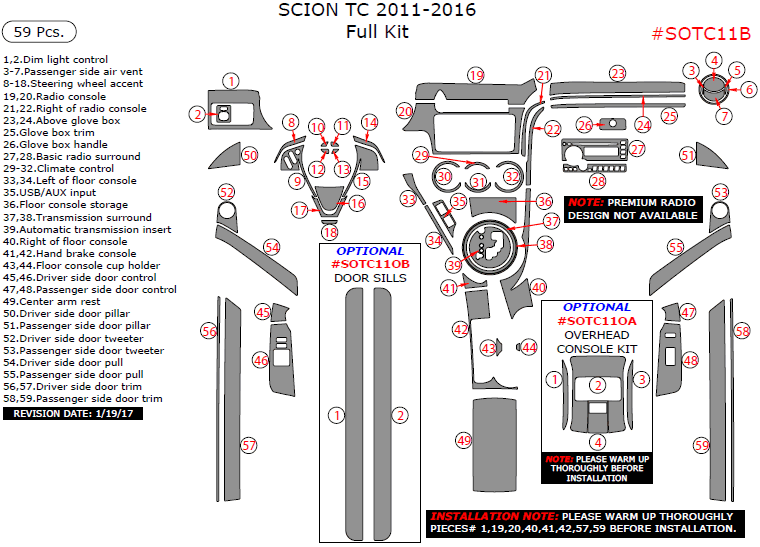 SCION TC 2011-2016
Full Kit

59 Pcs.

#SOTC11B

1,2.Dim light control
3-7.Passenger side air vent
8-18.Steering wheel accent
19,20.Radio console
21,22.Right of radio console
23,24.Above glove box
25.Glove box trim
26.Glove box handle
27,28.Basic radio surround
29-32.Climate control
33,34.Left of floor console
35.USB/AUX input
36.Floor console storage
37,38.Transmission surround
39.Automatic transmission insert
40.Right of floor console
41,42.Hand brake console
43,44.Floor console cup holder
45,46.Driver side door control
47,48.Passenger side door control
49.Center arm rest
50.Driver side door pillar
51.Passenger side door pillar
52.Driver side door tweeter
53.Passenger side door tweeter
54.Driver side door pull
55.Passenger side door pull
56,57.Driver side door trim
58,59.Passenger side door trim
REVISION DATE: 1/19/17

1 2 3 4 5 6 7 8 9 10 11 12 13 14 15 16 17 18 19 20 21 22 23 24 25 26 27 28 29 30 31 32 33 34 35 36 37 38 39 40 41 42 43 44 45 46 47 48 49 50 51 52 53 54 55 56 57 58 59

NOTE: PREMIUM RADIO DESIGN NOT AVAILABLE

OPTIONAL
#SOTC11OB
DOOR SILLS
1 2

OPTIONAL
#SOTC11OA
OVERHEAD CONSOLE KIT
1 2 3 4

NOTE: PLEASE WARM UP THOROUGHLY BEFORE INSTALLATION

INSTALLATION NOTE: PLEASE WARM UP THOROUGHLY PIECES# 1,19,20,40,41,42,57,59 BEFORE INSTALLATION.