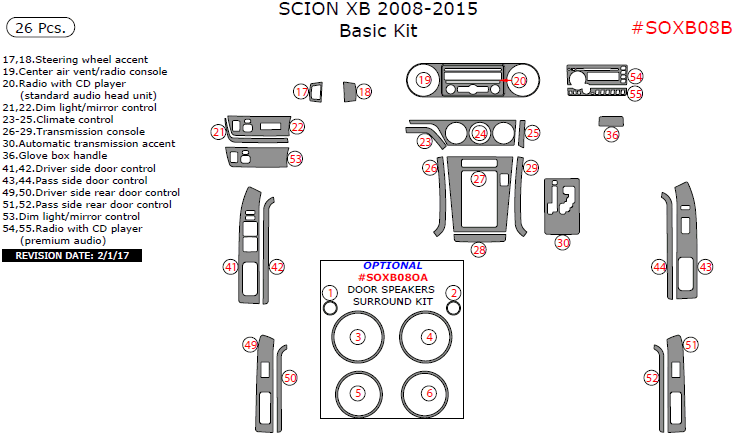 26 Pcs.

SCION XB 2008-2015
Basic Kit

#SOXB08B

17,18.Steering wheel accent
19.Center air vent/radio console
20.Radio with CD player (standard audio head unit)
21,22.Dim light/mirror control
23-25.Climate control
26-29.Transmission console
30.Automatic transmission accent
36.Glove box handle
41,42.Driver side door control
43,44.Pass side door control
49,50.Driver side rear door control
51,52.Pass side rear door control
53.Dim light/mirror control
54,55.Radio with CD player (premium audio)

REVISION DATE: 2/1/17

17 18 19 20 54 55 21 22 23 24 25 36 53 26 27 29 28 30 41 42 44 43

OPTIONAL
#SOXB08OA
DOOR SPEAKERS
SURROUND KIT

1 2 3 4 5 6 49 50 51 52