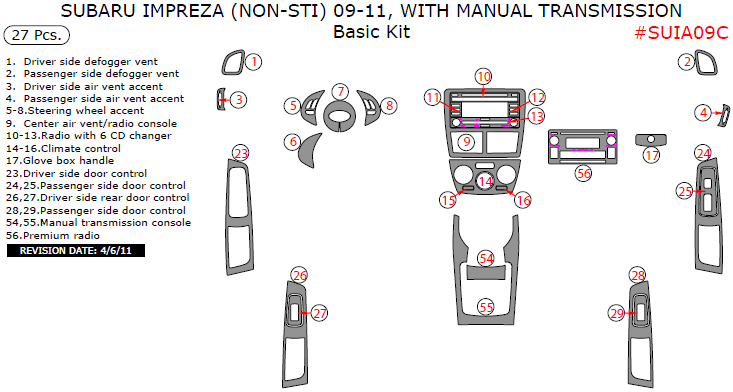 SUBARU IMPREZA (NON-STI) 09-11, WITH MANUAL TRANSMISSION
Basic Kit

27 Pcs.

#SUIA09C

1. Driver side defogger vent
2. Passenger side defogger vent
3. Driver side air vent accent
4. Passenger side air vent accent
5-8.Steering wheel accent
9. Center air vent/radio console
10-13.Radio with 6 CD changer
14-16.Climate control
17.Glove box handle
23.Driver side door control
24,25.Passenger side door control
26,27.Driver side rear door control
28,29.Passenger side door control
54,55.Manual transmission console
56.Premium radio

REVISION DATE: 4/6/11

1
2
3
4
5
6
7
8
9
10
11
12
13
14
15
16
17
23
24
25
26
27
28
29
54
55
56