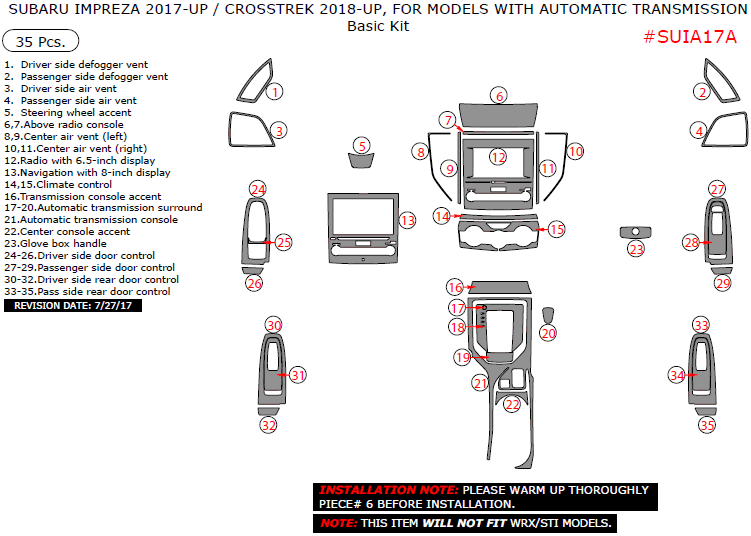 SUBARU IMPREZA 2017-UP / CROSSTREK 2018-UP, FOR MODELS WITH AUTOMATIC TRANSMISSION
Basic Kit

35 Pcs.

#SUIA17A

1. Driver side defogger vent
2. Passenger side defogger vent
3. Driver side air vent
4. Passenger side air vent
5. Steering wheel accent
6,7.Above radio console
8,9.Center air vent (left)
10,11.Center air vent (right)
12.Radio with 6.5-inch display
13.Navigation with 8-inch display
14,15.Climate control
16.Transmission console accent
17-20.Automatic transmission surround
21.Automatic transmission console
22.Center console accent
23.Glove box handle
24-26.Driver side door control
27-29.Passenger side door control
30-32.Driver side rear door control
33-35.Pass side rear door control

REVISION DATE: 7/27/17

1 2 3 4 5 6 7 8 9 10 11 12 13 14 15 16 17 18 19 20 21 22 23 24 25 26 27 28 29 30 31 32 33 34 35

INSTALLATION NOTE: PLEASE WARM UP THOROUGHLY PIECE# 6 BEFORE INSTALLATION.

NOTE: THIS ITEM WILL NOT FIT WRX/STI MODELS.