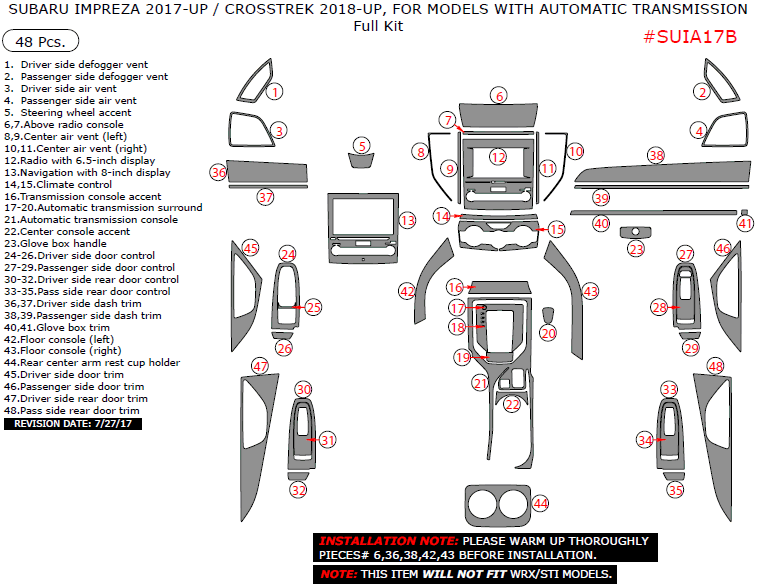 SUBARU IMPREZA 2017-UP / CROSSTREK 2018-UP, FOR MODELS WITH AUTOMATIC TRANSMISSION
Full Kit

48 Pcs.

#SUIA17B

1. Driver side defogger vent
2. Passenger side defogger vent
3. Driver side air vent
4. Passenger side air vent
5. Steering wheel accent
6,7.Above radio console
8,9.Center air vent (left)
10,11.Center air vent (right)
12.Radio with 6.5-inch display
13.Navigation with 8-inch display
14,15.Climate control
16.Transmission console accent
17-20.Automatic transmission surround
21.Automatic transmission console
22.Center console accent
23.Glove box handle
24-26.Driver side door control
27-29.Passenger side door control
30-32.Driver side rear door control
33-35.Pass side rear door control
36,37.Driver side dash trim
38,39.Passenger side dash trim
40,41.Glove box trim
42.Floor console (left)
43.Floor console (right)
44.Rear center arm rest cup holder
45.Driver side door trim
46.Passenger side door trim
47.Driver side rear door trim
48.Pass side rear door trim

REVISION DATE: 7/27/17

1 2 3 4 5 6 7 8 9 10 11 12 13 14 15 16 17 18 19 20 21 22 23 24 25 26 27 28 29 30 31 32 33 34 35 36 37 38 39 40 41 42 43 44 45 46 47 48

INSTALLATION NOTE: PLEASE WARM UP THOROUGHLY PIECES# 6,36,38,42,43 BEFORE INSTALLATION.

NOTE: THIS ITEM WILL NOT FIT WRX/STI MODELS.