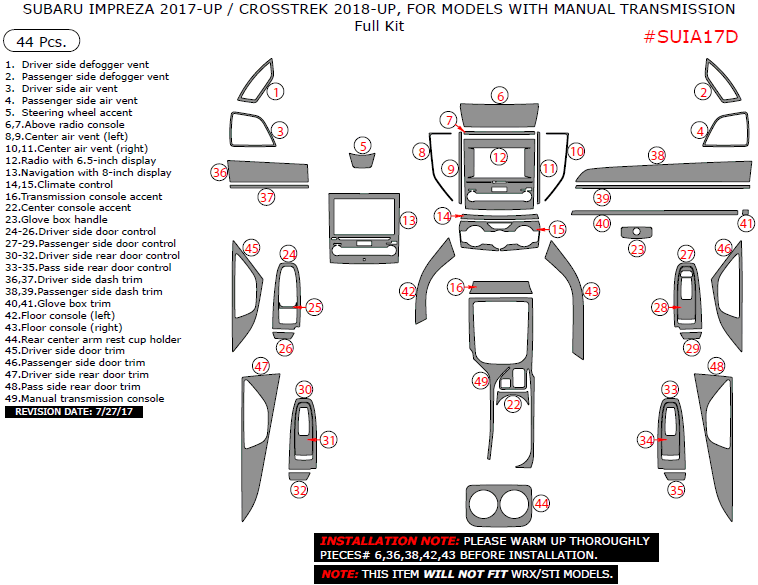 SUBARU IMPREZA 2017-UP / CROSSTREK 2018-UP, FOR MODELS WITH MANUAL TRANSMISSION
Full Kit

44 Pcs.

#SUIA17D

1. Driver side defogger vent
2. Passenger side defogger vent
3. Driver side air vent
4. Passenger side air vent
5. Steering wheel accent
6,7.Above radio console
8,9.Center air vent (left)
10,11.Center air vent (right)
12.Radio with 6.5-inch display
13.Navigation with 8-inch display
14,15.Climate control
16.Transmission console accent
22.Center console accent
23.Glove box handle
24-26.Driver side door control
27-29.Passenger side door control
30-32.Driver side rear door control
33-35.Pass side rear door control
36,37.Driver side dash trim
38,39.Passenger side dash trim
40,41.Glove box trim
42.Floor console (left)
43.Floor console (right)
44.Rear center arm rest cup holder
45.Driver side door trim
46.Passenger side door trim
47.Driver side rear door trim
48.Pass side rear door trim
49.Manual transmission console
REVISION DATE: 7/27/17

1 2 3 4 5 6 7 8 9 10 11 12 13 14 15 16 22 23 24 25 26 27 28 29 30 31 32 33 34 35 36 37 38 39 40 41 42 43 44 45 46 47 48 49

INSTALLATION NOTE: PLEASE WARM UP THOROUGHLY PIECES# 6,36,38,42,43 BEFORE INSTALLATION.
NOTE: THIS ITEM WILL NOT FIT WRX/STI MODELS.