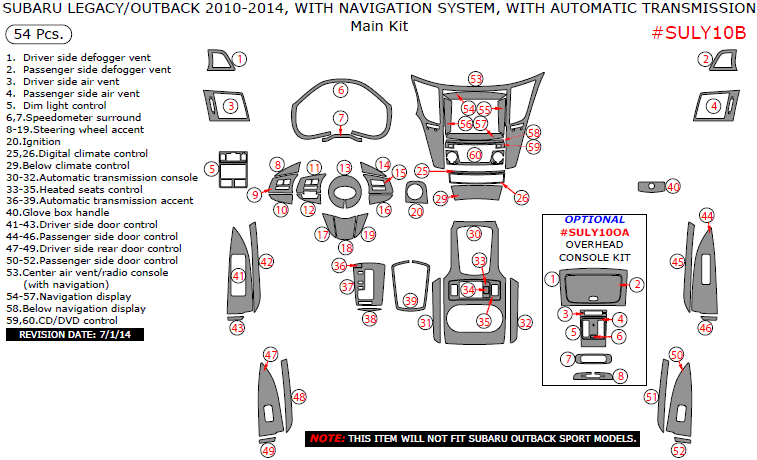 SUBARU LEGACY/OUTBACK 2010-2014, WITH NAVIGATION SYSTEM, WITH AUTOMATIC TRANSMISSION
Main Kit

54 Pcs.

#SULY10B

1. Driver side defogger vent
2. Passenger side defogger vent
3. Driver side air vent
4. Passenger side air vent
5. Dim light control
6,7.Speedometer surround
8-19.Steering wheel accent
20.Ignition
25,26.Digital climate control
29.Below climate control
30-32.Automatic transmission console
33-35.Heated seats control
36-39.Automatic transmission accent
40.Glove box handle
41-43.Driver side door control
44-46.Passenger side door control
47-49.Driver side rear door control
50-52.Passenger side door control
53.Center air vent/radio console (with navigation)
54-57.Navigation display
58.Below navigation display
59,60.CD/DVD control

REVISION DATE: 7/1/14

1 2 3 4 5 6 7 8 9 10 11 12 13 14 15 16 17 18 19 20 25 26 29 30 31 32 33 34 35 36 37 38 39 40 41 42 43 44 45 46 47 48 49 50 51 52 53 54 55 56 57 58 59 60

OPTIONAL
#SULY10OA
OVERHEAD
CONSOLE KIT

1 2 3 4 5 6 7 8

NOTE: THIS ITEM WILL NOT FIT SUBARU OUTBACK SPORT MODELS.